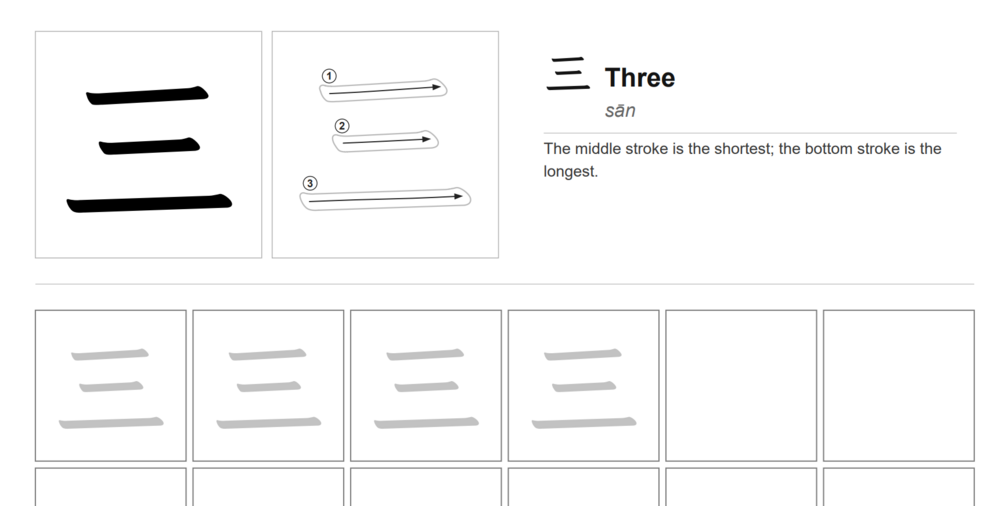 三

①
②
③

三 Three
sān

The middle stroke is the shortest; the bottom stroke is the longest.

三 三 三 三