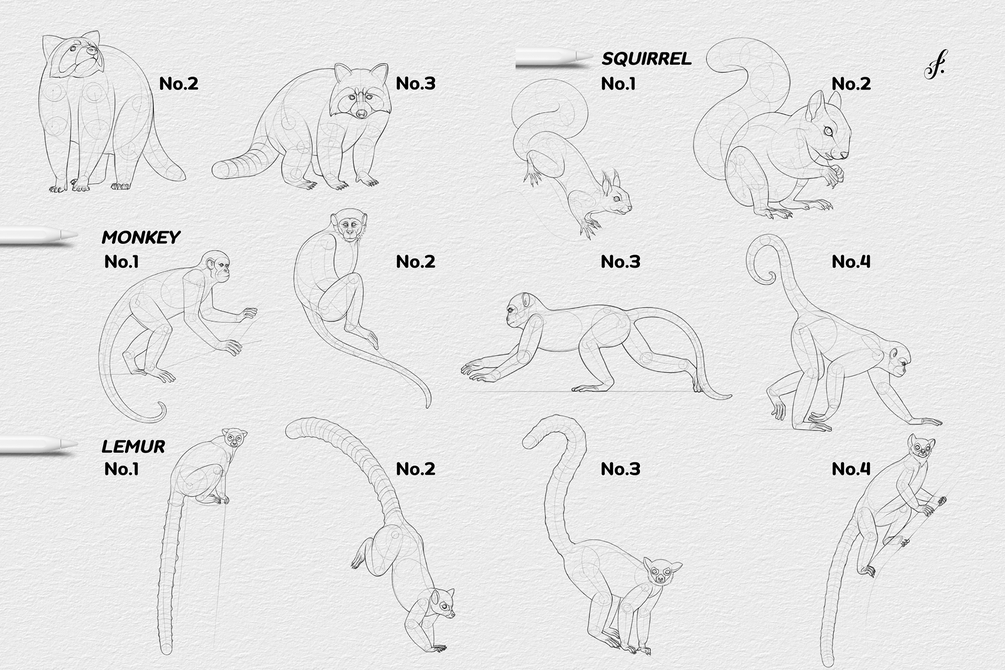 No.2

No.3

SQUIRREL

No.1

No.2

MONKEY

No.1

No.2

No.3

No.4

LEMUR

No.1

No.2

No.3

No.4