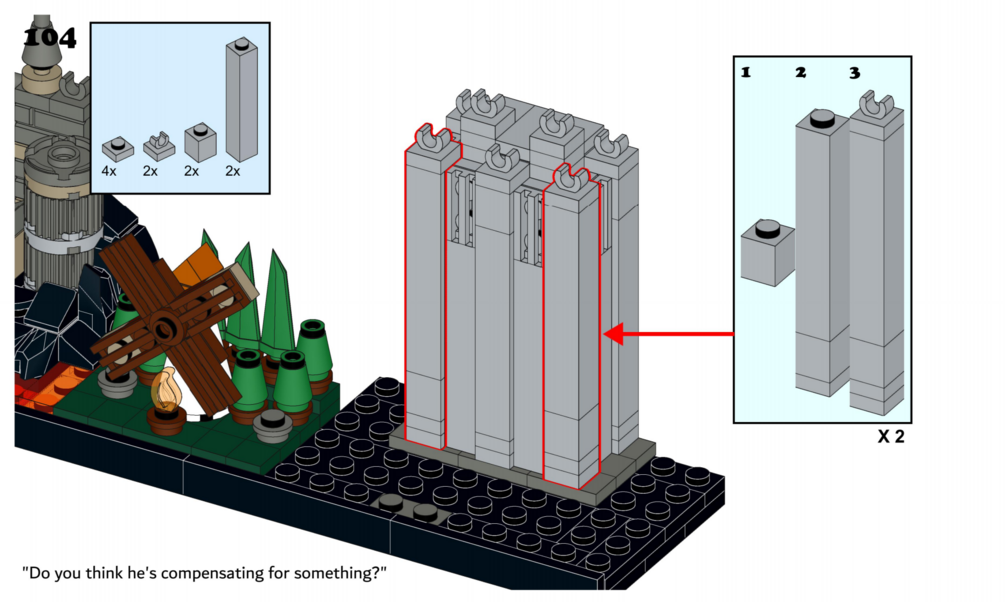 104

4x 2x 2x 2x

1 2 3

X 2

"Do you think he's compensating for something?"