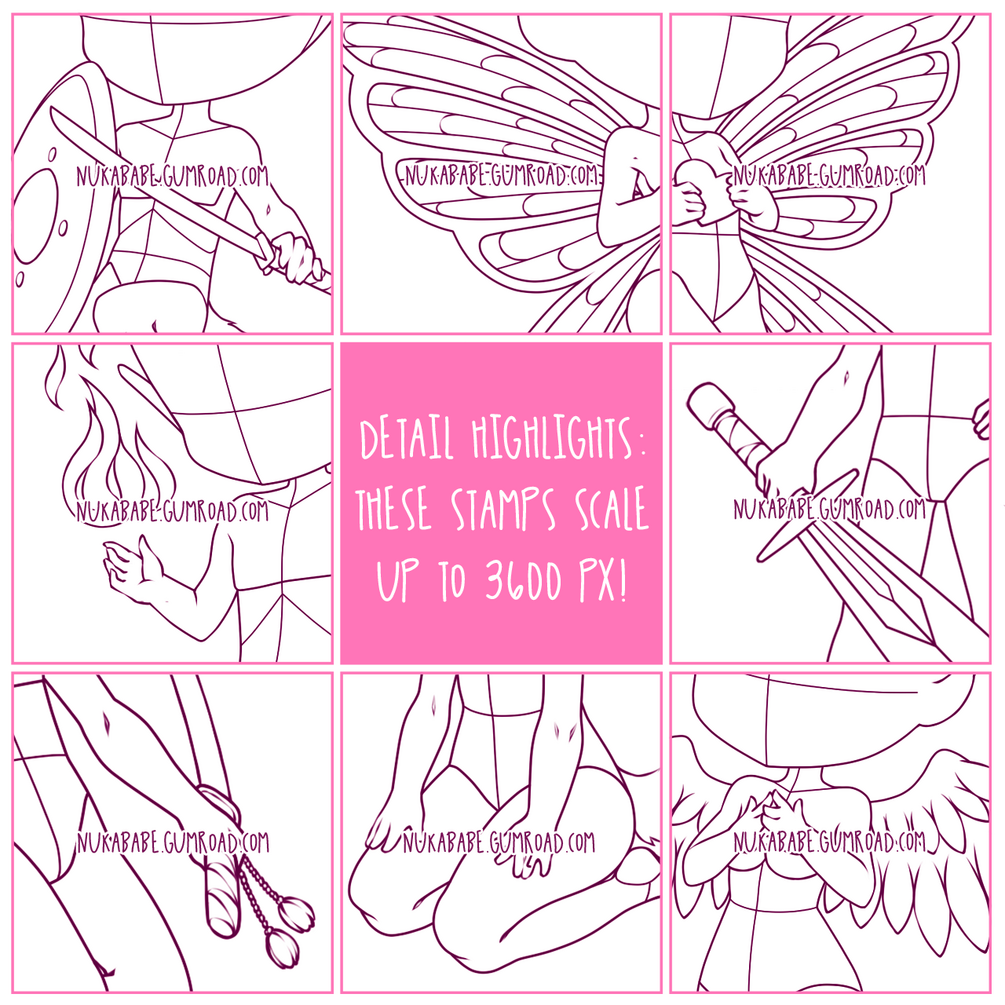 NUKABABE.GUMROAD.COM

NUKABABE.GUMROAD.COM

NUKABABE.GUMROAD.COM

NUKABABE.GUMROAD.COM

DETAIL HIGHLIGHTS: THESE STAMPS SCALE UP TO 3600 PX!

NUKABABE.GUMROAD.COM

NUKABABE.GUMROAD.COM

NUKABABE.GUMROAD.COM

NUKABABE.GUMROAD.COM