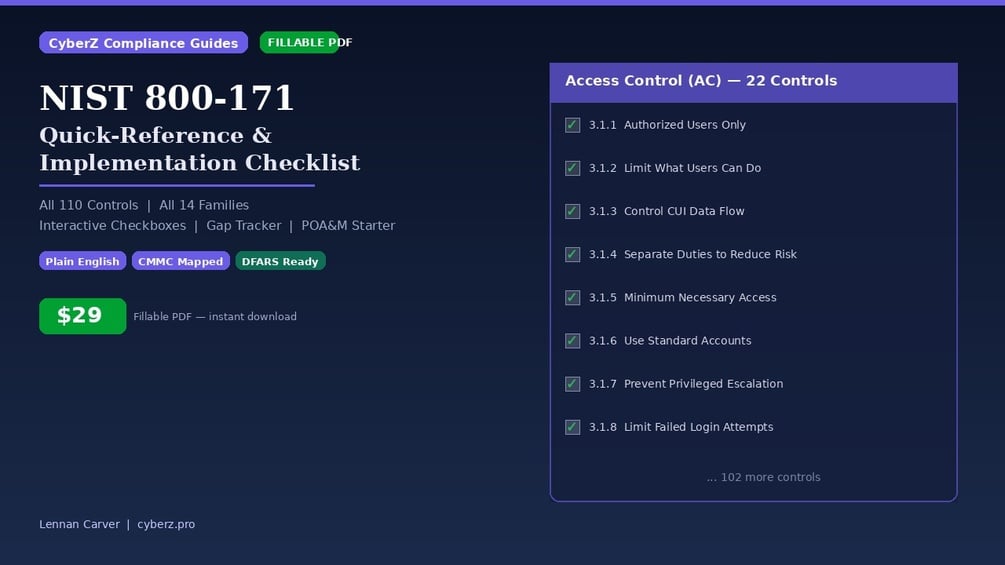 CyberZ Compliance Guides
FILLABLE PDF

NIST 800-171

Quick-Reference & Implementation Checklist

All 110 Controls | All 14 Families
Interactive Checkboxes | Gap Tracker | POA&M Starter

Plain English
CMMC Mapped
DFARS Ready

$29
Fillable PDF — instant download

Access Control (AC) — 22 Controls

☑ 3.1.1 Authorized Users Only
☑ 3.1.2 Limit What Users Can Do
☑ 3.1.3 Control CUI Data Flow
☑ 3.1.4 Separate Duties to Reduce Risk
☑ 3.1.5 Minimum Necessary Access
☑ 3.1.6 Use Standard Accounts
☑ 3.1.7 Prevent Privileged Escalation
☑ 3.1.8 Limit Failed Login Attempts

... 102 more controls

Lennan Carver | cyberz.pro