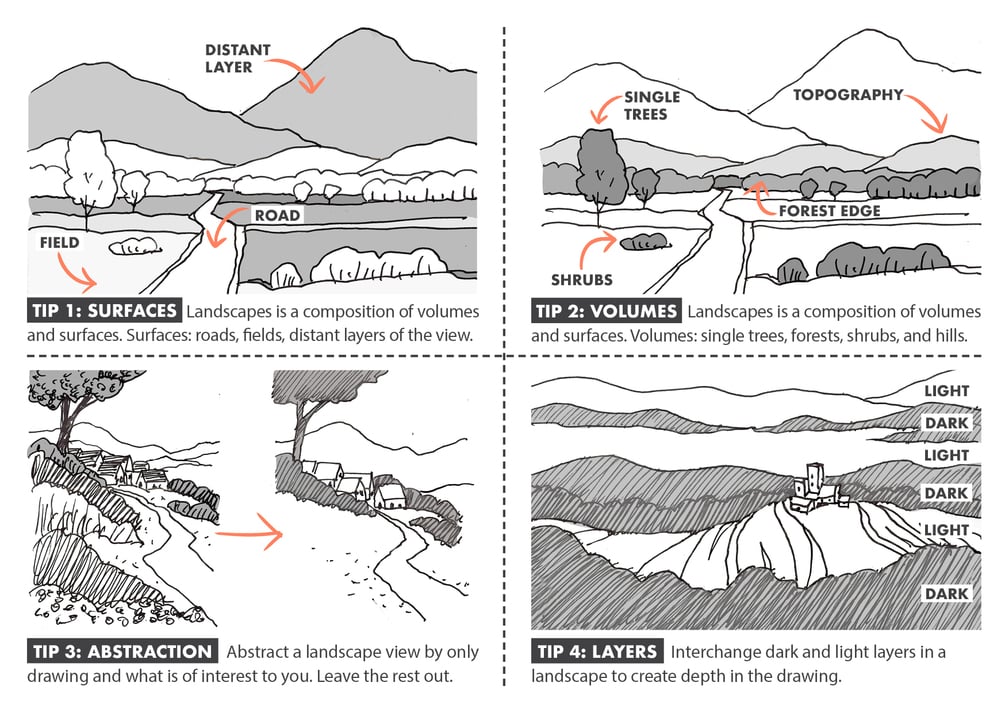 DISTANT LAYER

ROAD

FIELD

TIP 1: SURFACES Landscapes is a composition of volumes and surfaces. Surfaces: roads, fields, distant layers of the view.

SINGLE TREES

TOPOGRAPHY

FOREST EDGE

SHRUBS

TIP 2: VOLUMES Landscapes is a composition of volumes and surfaces. Volumes: single trees, forests, shrubs, and hills.

TIP 3: ABSTRACTION Abstract a landscape view by only drawing and what is of interest to you. Leave the rest out.

LIGHT

DARK

LIGHT

DARK

LIGHT

DARK

TIP 4: LAYERS Interchange dark and light layers in a landscape to create depth in the drawing.