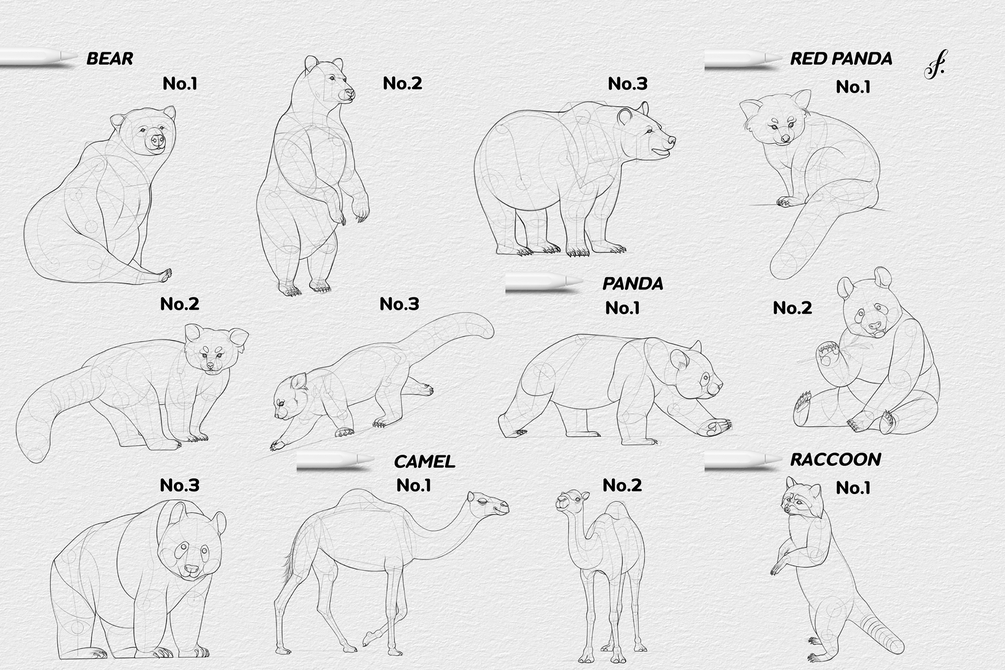 BEAR
No.1
No.2
No.3
RED PANDA
No.1
No.2
No.3
PANDA
No.1
No.2
No.3
CAMEL
No.1
No.2
RACCOON
No.1