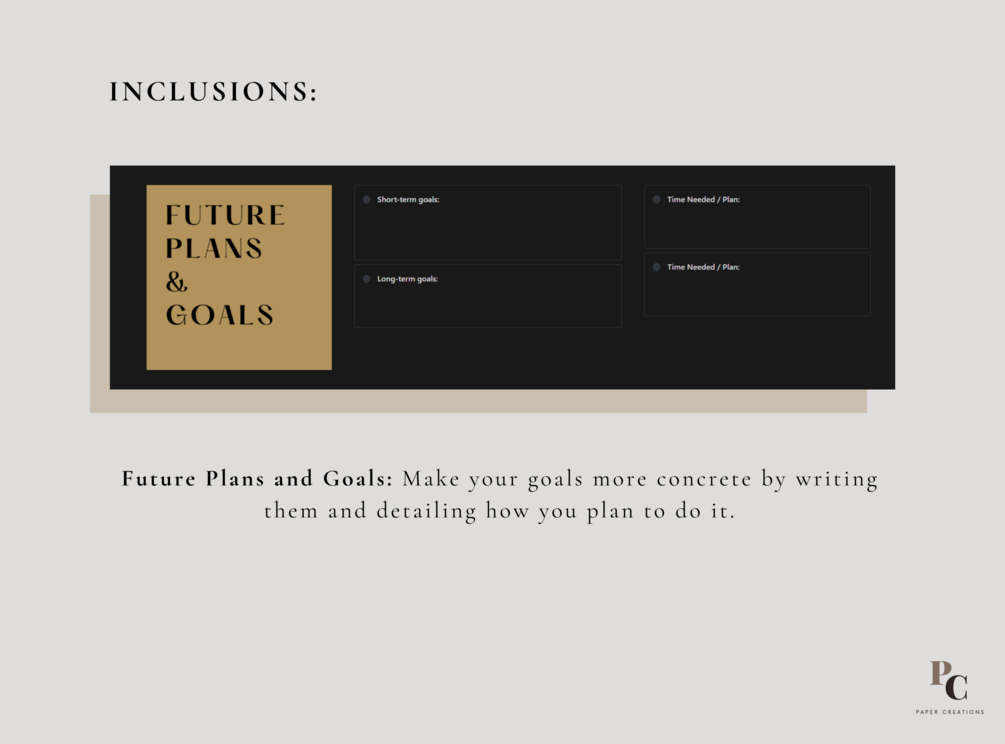 INCLUSIONS:

FUTURE
PLANS
&
GOALS

Short-term goals:

Long-term goals:

Time Needed / Plan:

Time Needed / Plan:

Future Plans and Goals: Make your goals more concrete by writing them and detailing how you plan to do it.

PC
PAPER CREATIONS