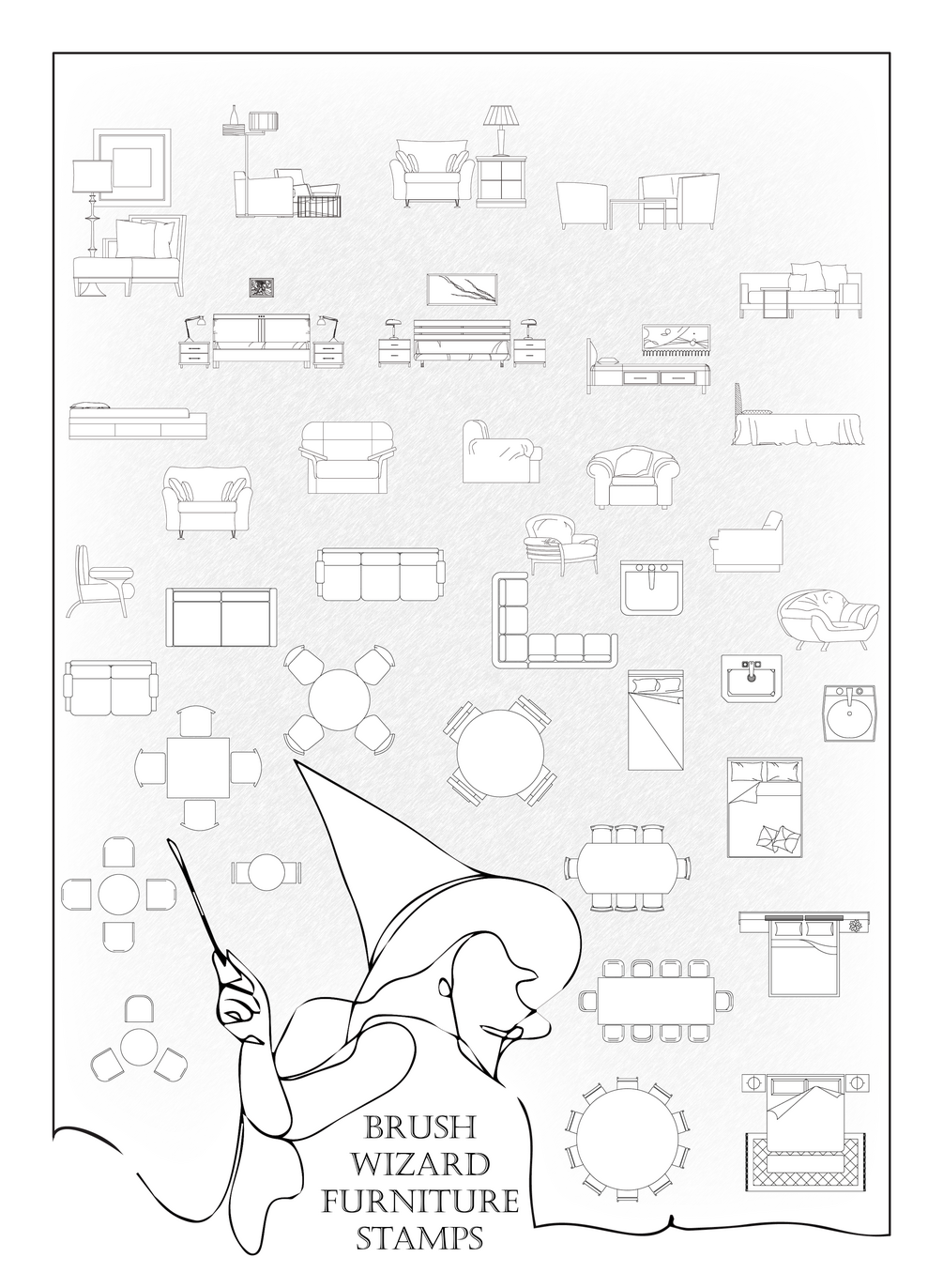 BRUSH
WIZARD
FURNITURE
STAMPS