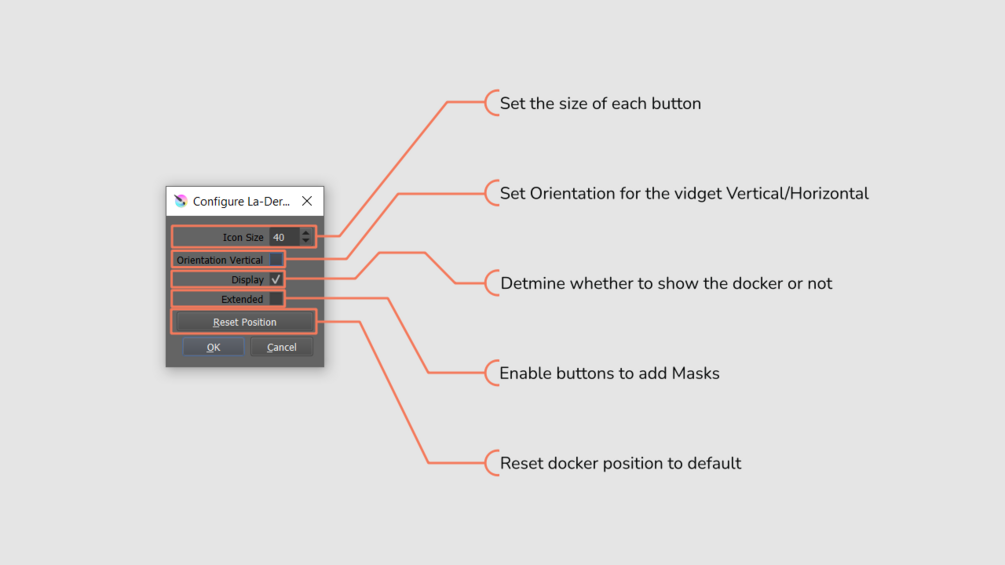 Configure La-Der...

Icon Size 40

Orientation Vertical

Display

Extended

Reset Position

OK

Cancel

Set the size of each button

Set Orientation for the vidget Vertical/Horizontal

Detmine whether to show the docker or not

Enable buttons to add Masks

Reset docker position to default