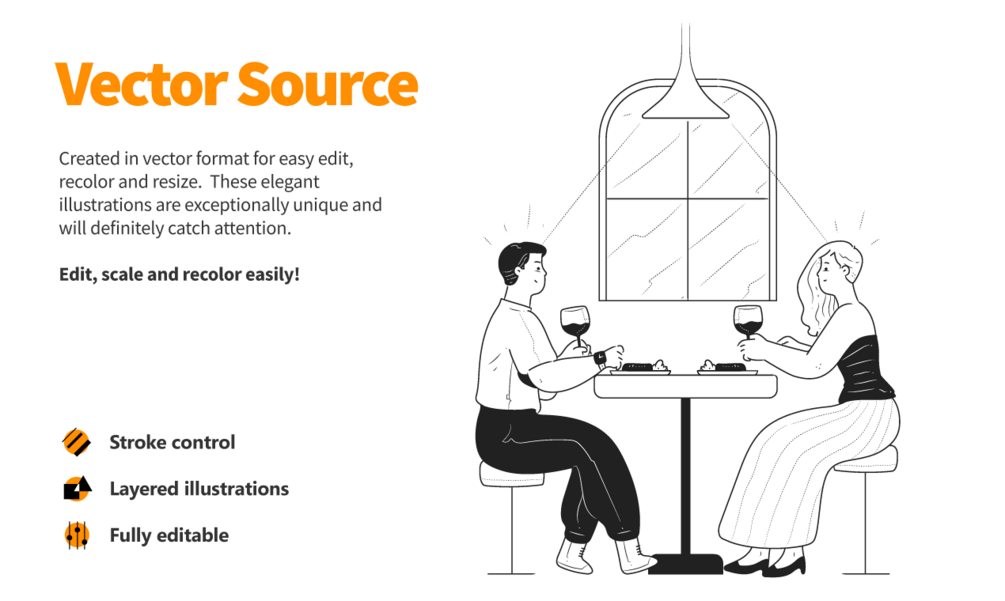 Vector Source

Created in vector format for easy edit, recolor and resize.  These elegant illustrations are exceptionally unique and will definitely catch attention.

Edit, scale and recolor easily!

Stroke control

Layered illustrations

Fully editable