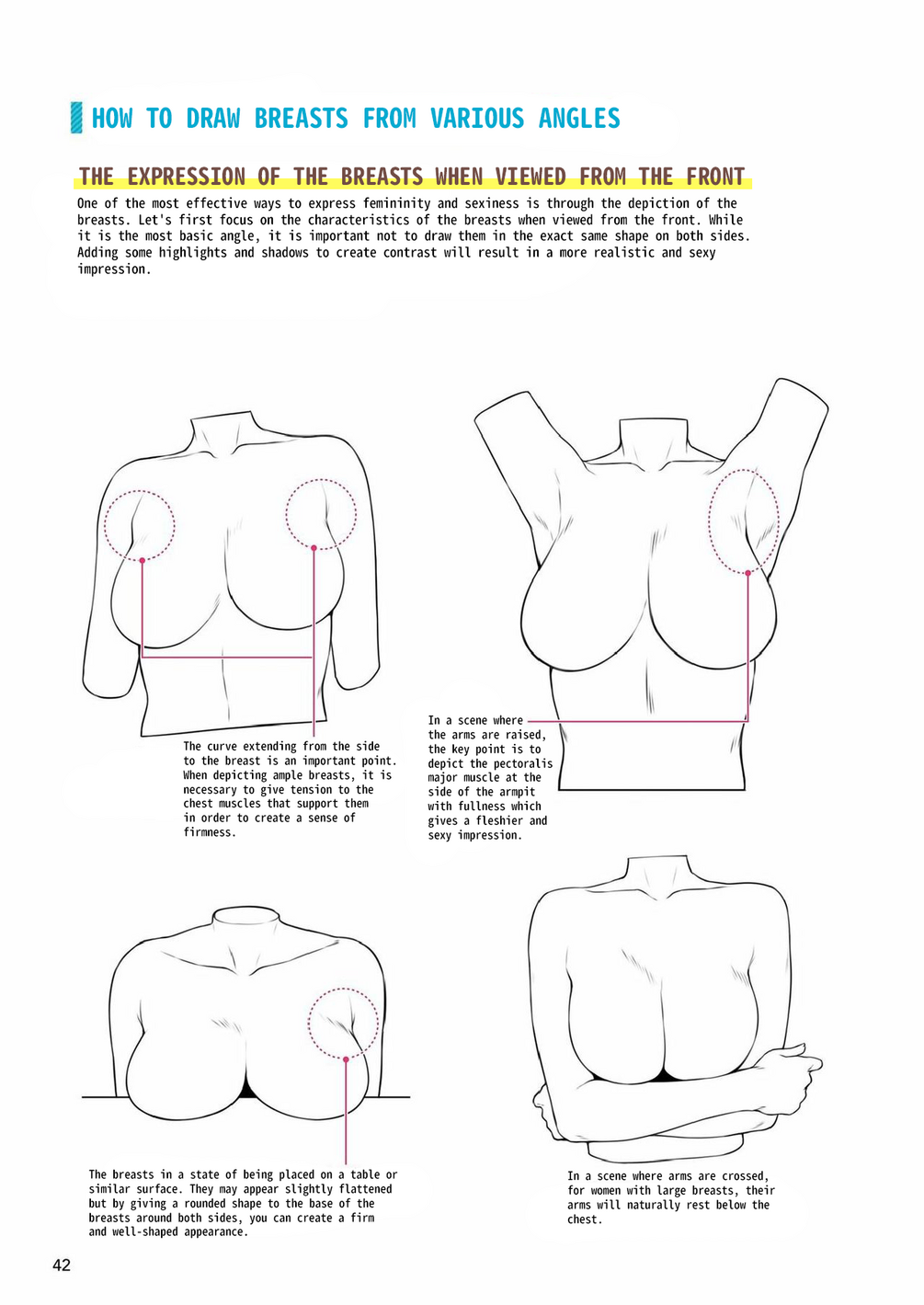 HOW TO DRAW BREASTS FROM VARIOUS ANGLES

THE EXPRESSION OF THE BREASTS WHEN VIEWED FROM THE FRONT

One of the most effective ways to express femininity and sexiness is through the depiction of the breasts. Let's first focus on the characteristics of the breasts when viewed from the front. While it is the most basic angle, it is important not to draw them in the exact same shape on both sides. Adding some highlights and shadows to create contrast will result in a more realistic and sexy impression.

The curve extending from the side to the breast is an important point. When depicting ample breasts, it is necessary to give tension to the chest muscles that support them in order to create a sense of firmness.

In a scene where the arms are raised, the key point is to depict the pectoralis major muscle at the side of the armpit with fullness which gives a fleshier and sexy impression.

The breasts in a state of being placed on a table or similar surface. They may appear slightly flattened but by giving a rounded shape to the base of the breasts around both sides, you can create a firm and well-shaped appearance.

In a scene where arms are crossed, for women with large breasts, their arms will naturally rest below the chest.

42