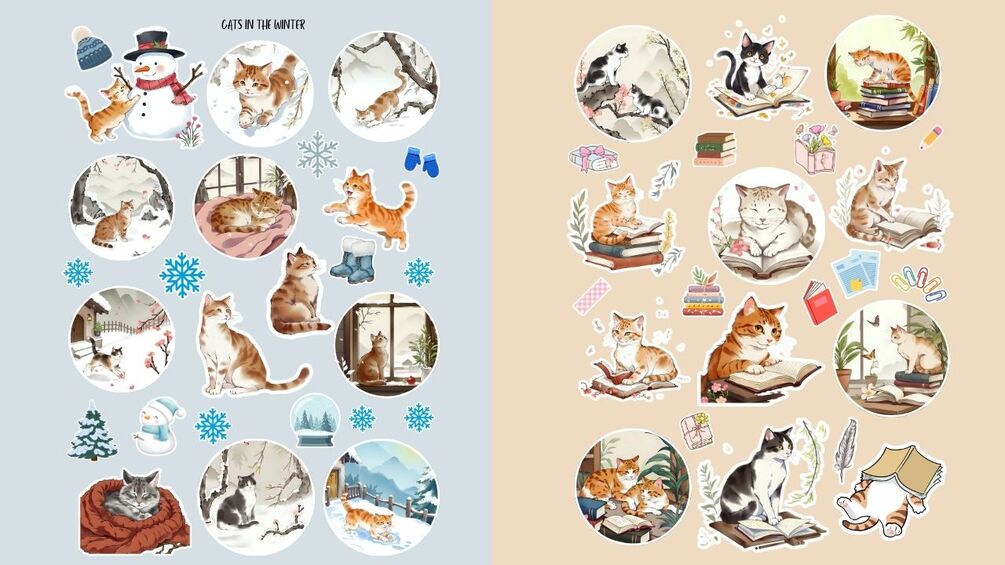 CATS IN THE WINTER