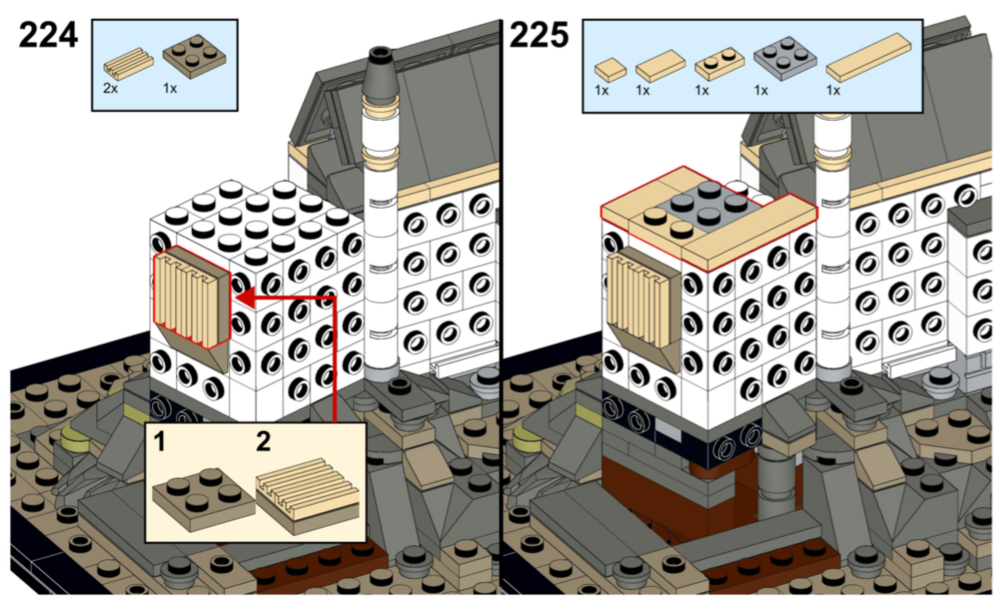 224

2x 1x

1 2

225

1x 1x 1x 1x 1x