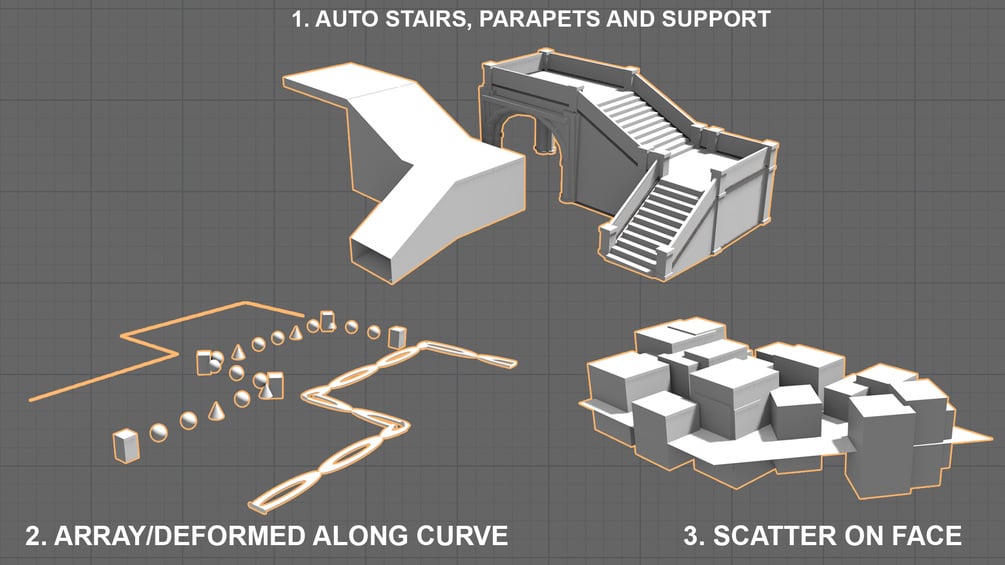 1. AUTO STAIRS, PARAPETS AND SUPPORT

2. ARRAY/DEFORMED ALONG CURVE

3. SCATTER ON FACE