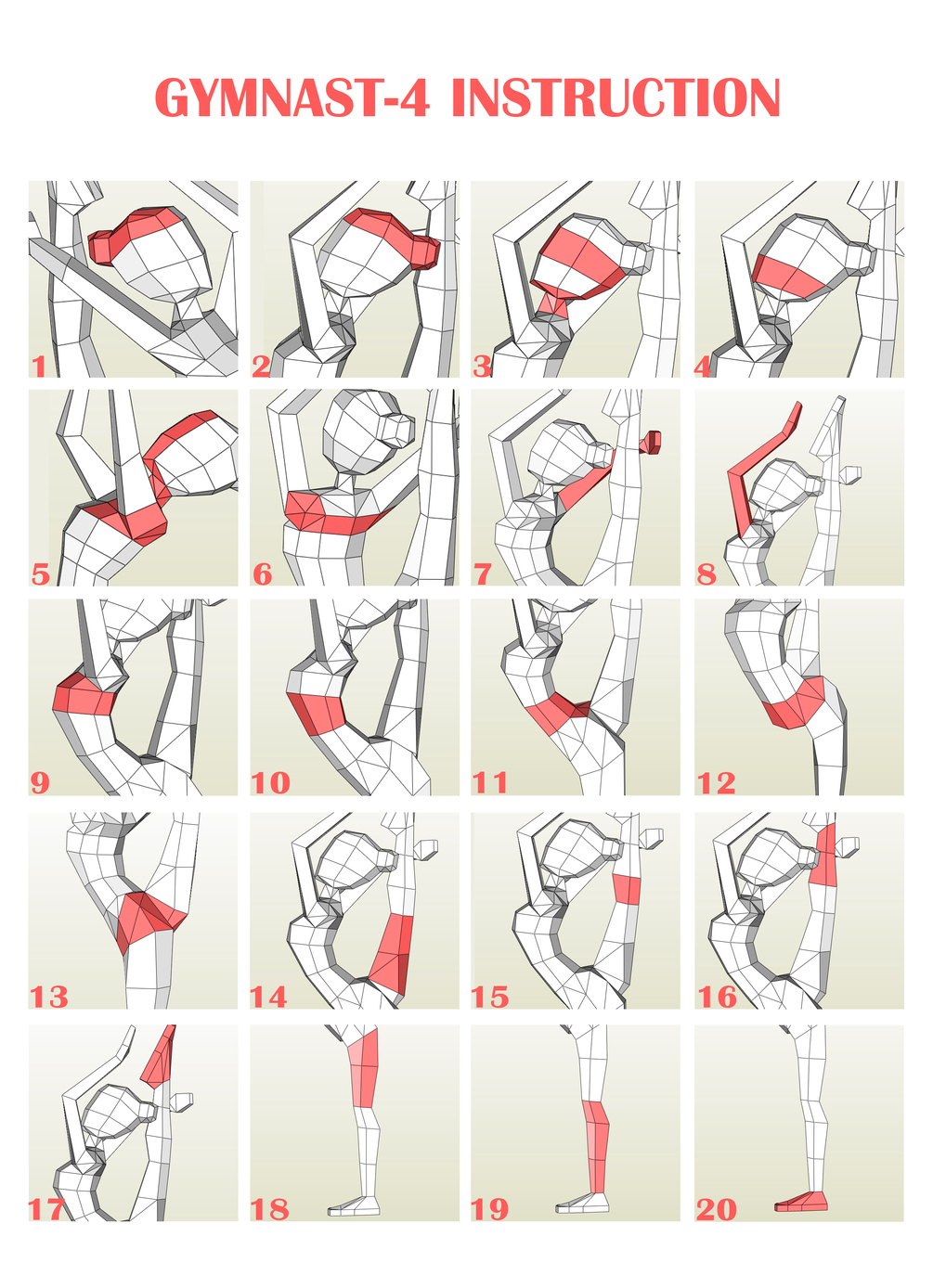 GYMNAST-4 INSTRUCTION

1

2

3

4

5

6

7

8

9

10

11

12

13

14

15

16

17

18

19

20