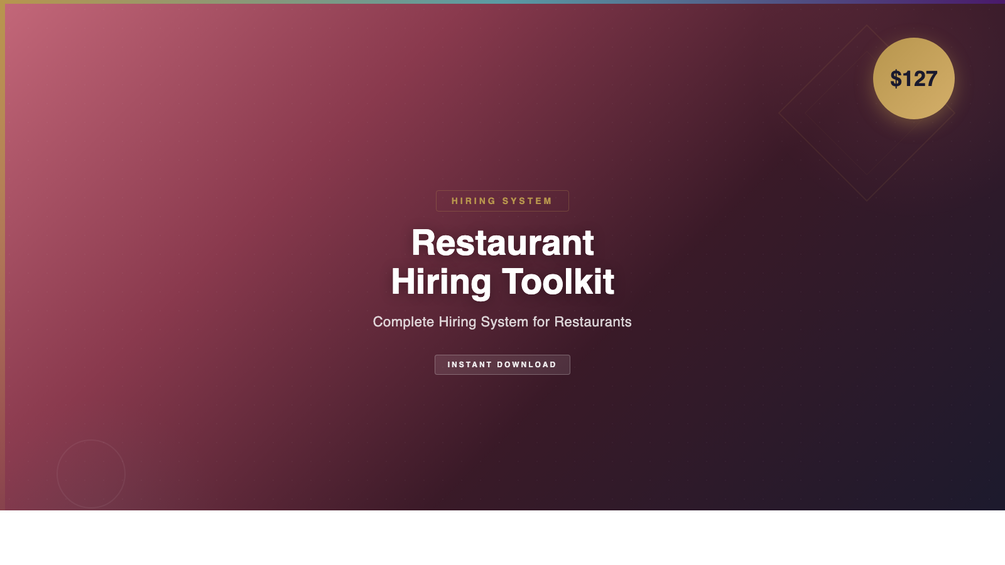 $127

HIRING SYSTEM

Restaurant
Hiring Toolkit

Complete Hiring System for Restaurants

INSTANT DOWNLOAD