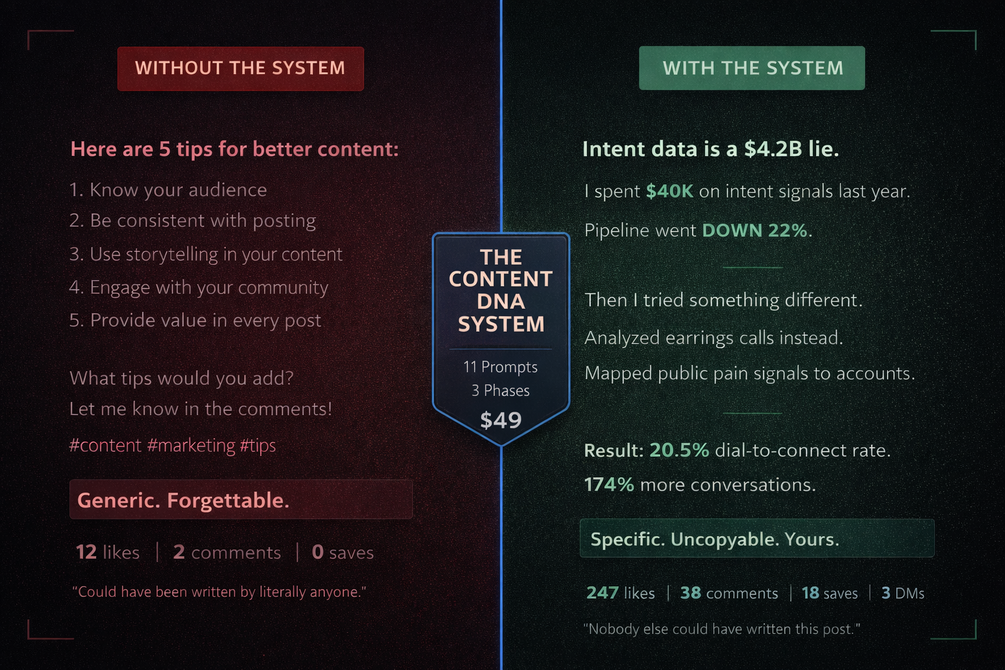 WITHOUT THE SYSTEM

Here are 5 tips for better content:

1. Know your audience
2. Be consistent with posting
3. Use storytelling in your content
4. Engage with your community
5. Provide value in every post

What tips would you add?
Let me know in the comments!

#content #marketing #tips

Generic. Forgettable.

12 likes | 2 comments | 0 saves

"Could have been written by literally anyone."

THE CONTENT DNA SYSTEM

11 Prompts
3 Phases
$49

WITH THE SYSTEM

Intent data is a $4.2B lie.

I spent $40K on intent signals last year.

Pipeline went DOWN 22%.

Then I tried something different.

Analyzed earrings calls instead.

Mapped public pain signals to accounts.

Result: 20.5% dial-to-connect rate.

174% more conversations.

Specific. Uncopyable. Yours.

247 likes | 38 comments | 18 saves | 3 DMs

"Nobody else could have written this post."