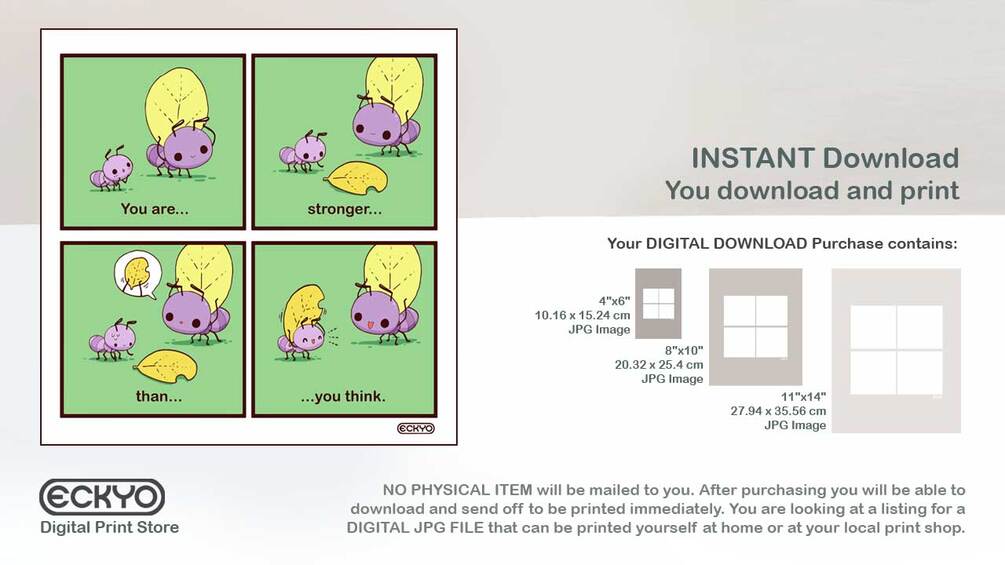 You are...

stronger...

than...

...you think.

ECKYO

INSTANT Download
You download and print

Your DIGITAL DOWNLOAD Purchase contains:

4"x6"
10.16 x 15.24 cm
JPG Image

8"x10"
20.32 x 25.4 cm
JPG Image

11"x14"
27.94 x 35.56 cm
JPG Image

ECKYO
Digital Print Store

NO PHYSICAL ITEM will be mailed to you. After purchasing you will be able to download and send off to be printed immediately. You are looking at a listing for a DIGITAL JPG FILE that can be printed yourself at home or at your local print shop.