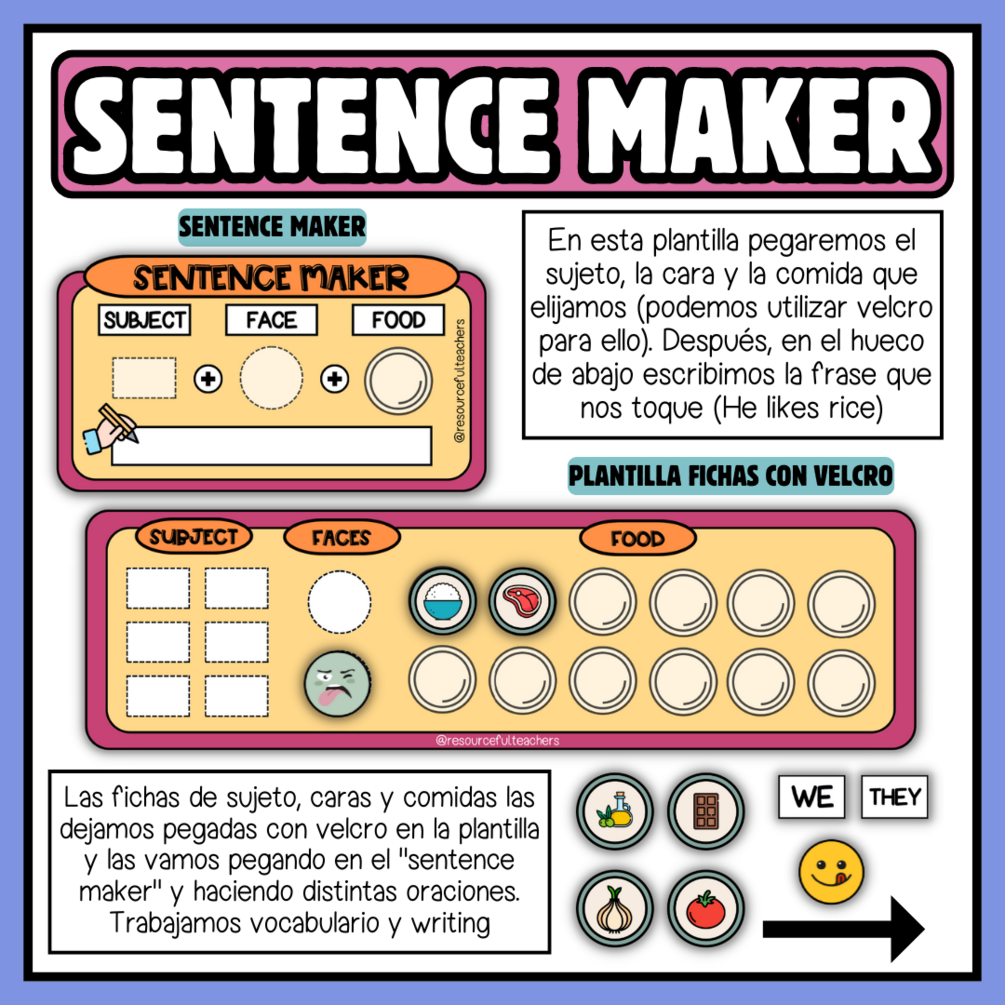 SENTENCE MAKER

SENTENCE MAKER

SENTENCE MAKER

SUBJECT FACE FOOD

@resourcefulteachers

En esta plantilla pegaremos el sujeto, la cara y la comida que elijamos (podemos utilizar velcro para ello). Después, en el hueco de abajo escribimos la frase que nos toque (He likes rice)

PLANTILLA FICHAS CON VELCRO

SUBJECT FACES FOOD

@resourcefulteachers

Las fichas de sujeto, caras y comidas las dejamos pegadas con velcro en la plantilla y las vamos pegando en el "sentence maker" y haciendo distintas oraciones. Trabajamos vocabulario y writing

WE THEY