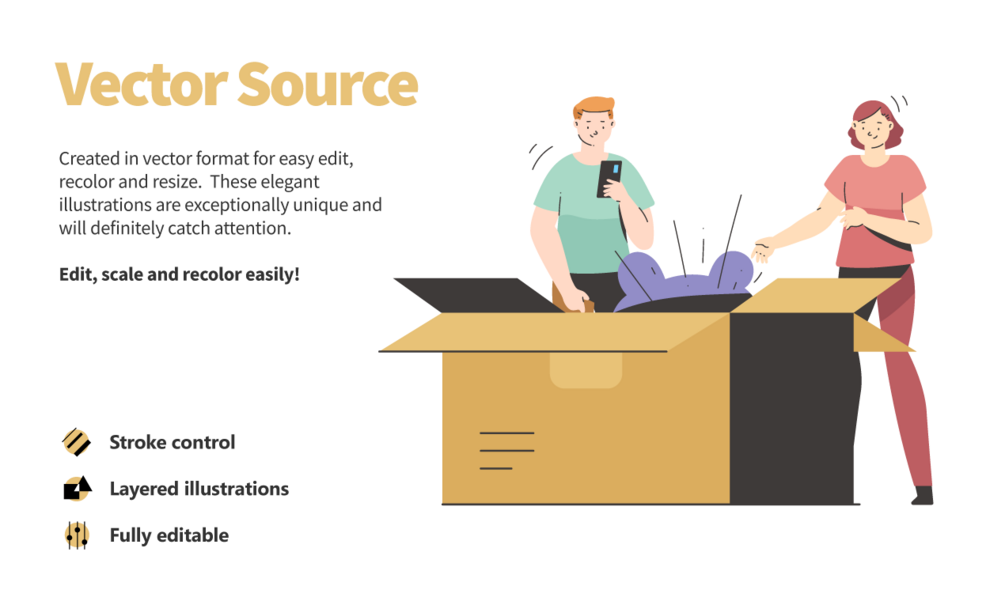 Vector Source

Created in vector format for easy edit, recolor and resize.  These elegant illustrations are exceptionally unique and will definitely catch attention.

Edit, scale and recolor easily!

Stroke control

Layered illustrations

Fully editable