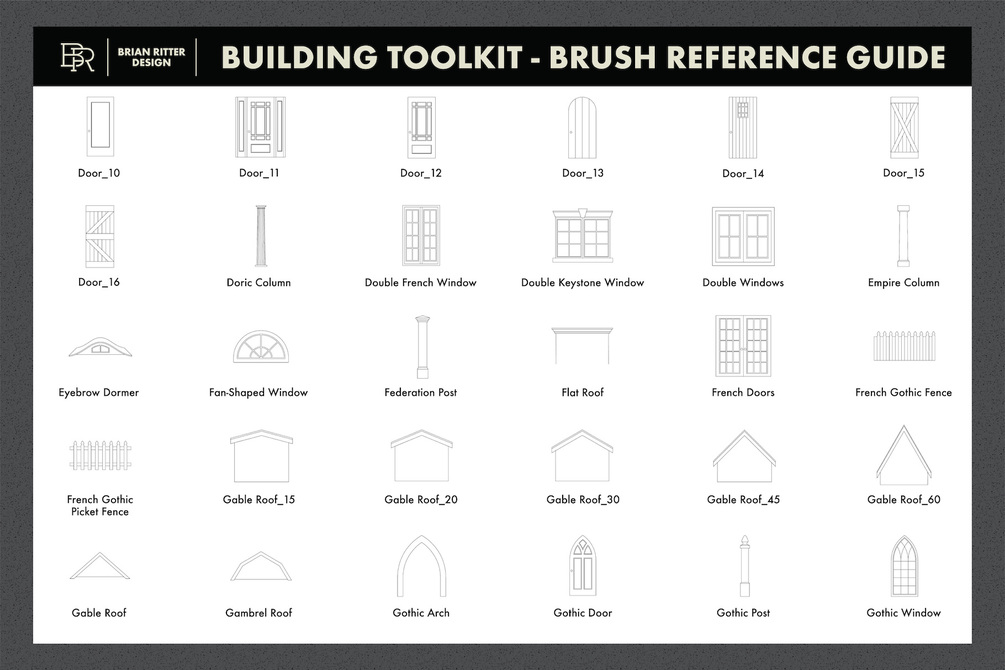 BR BRIAN RITTER DESIGN

BUILDING TOOLKIT - BRUSH REFERENCE GUIDE

Door_10

Door_11

Door_12

Door_13

Door_14

Door_15

Door_16

Doric Column

Double French Window

Double Keystone Window

Double Windows

Empire Column

Eyebrow Dormer

Fan-Shaped Window

Federation Post

Flat Roof

French Doors

French Gothic Fence

French Gothic Picket Fence

Gable Roof_15

Gable Roof_20

Gable Roof_30

Gable Roof_45

Gable Roof_60

Gable Roof

Gambrel Roof

Gothic Arch

Gothic Door

Gothic Post

Gothic Window