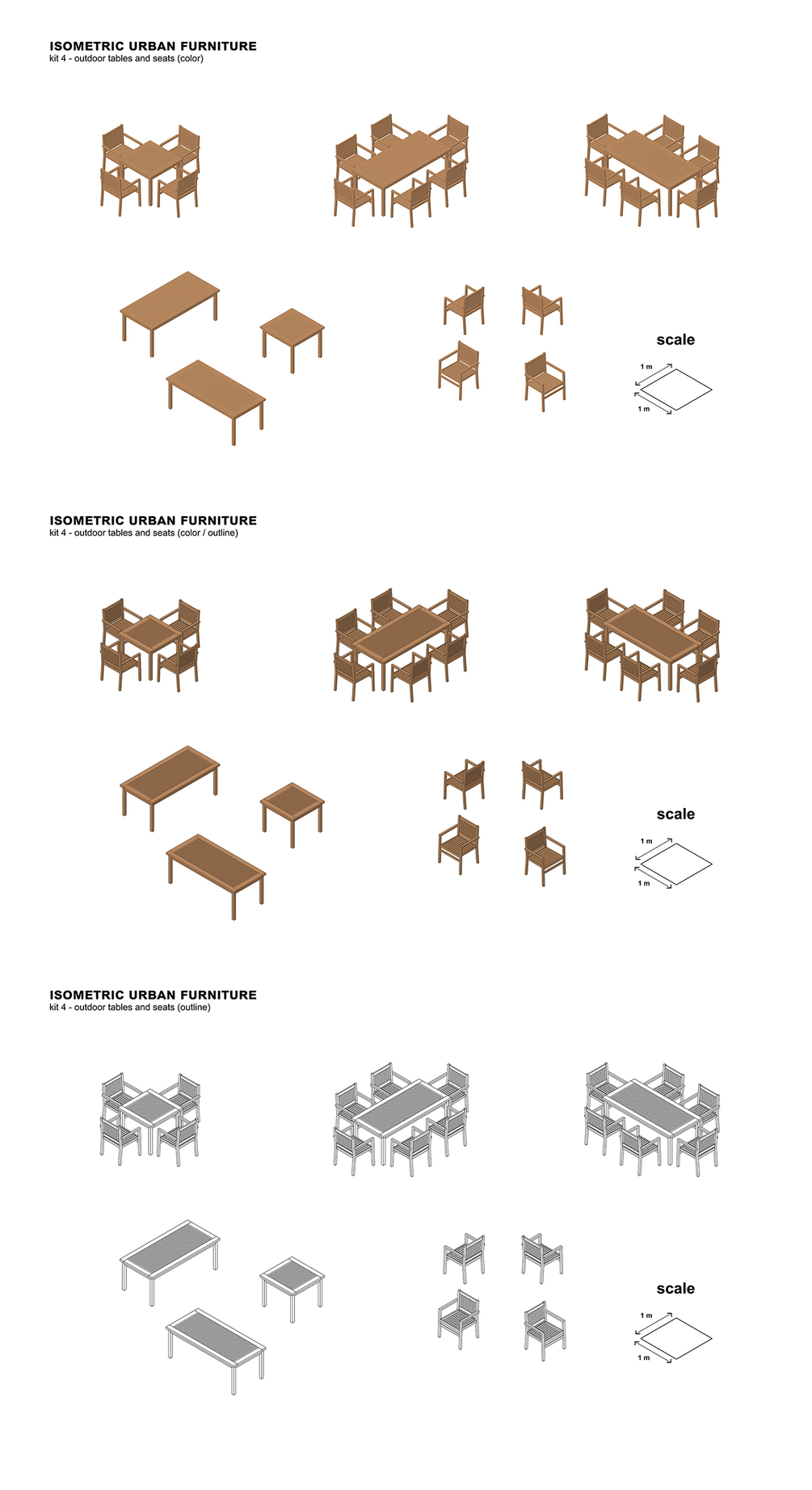 ISOMETRIC URBAN FURNITURE
kit 4 - outdoor tables and seats (color)

scale

1 m
1 m

ISOMETRIC URBAN FURNITURE
kit 4 - outdoor tables and seats (color / outline)

scale

1 m
1 m

ISOMETRIC URBAN FURNITURE
kit 4 - outdoor tables and seats (outline)

scale

1 m
1 m