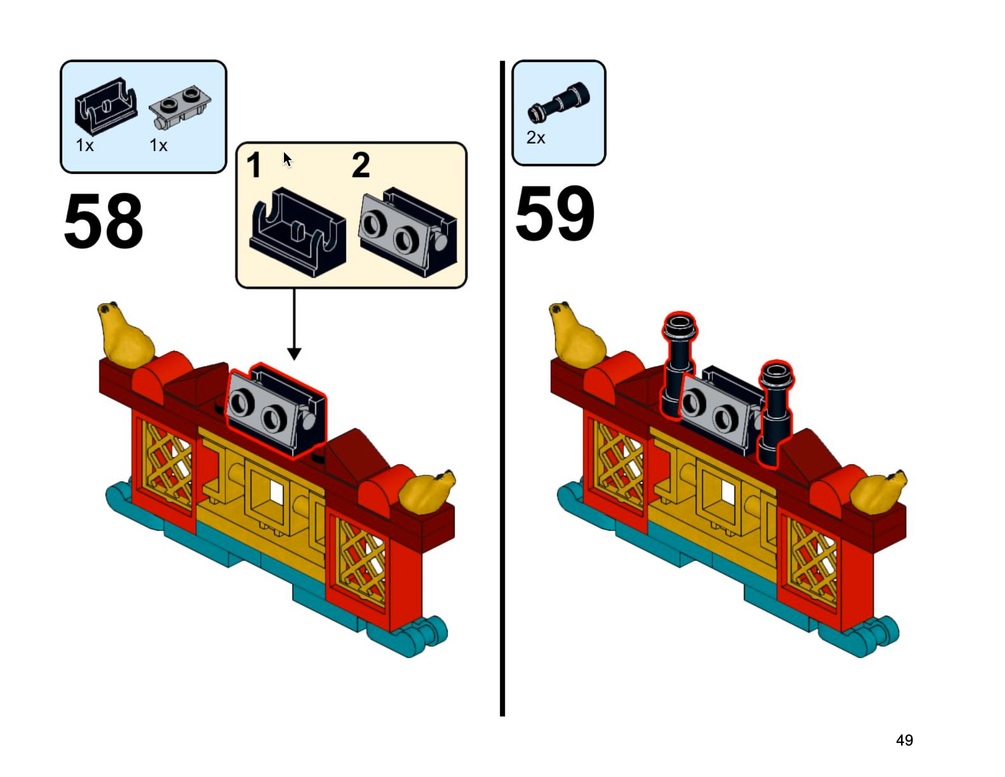 1x 1x

58

1 2

2x

59

49