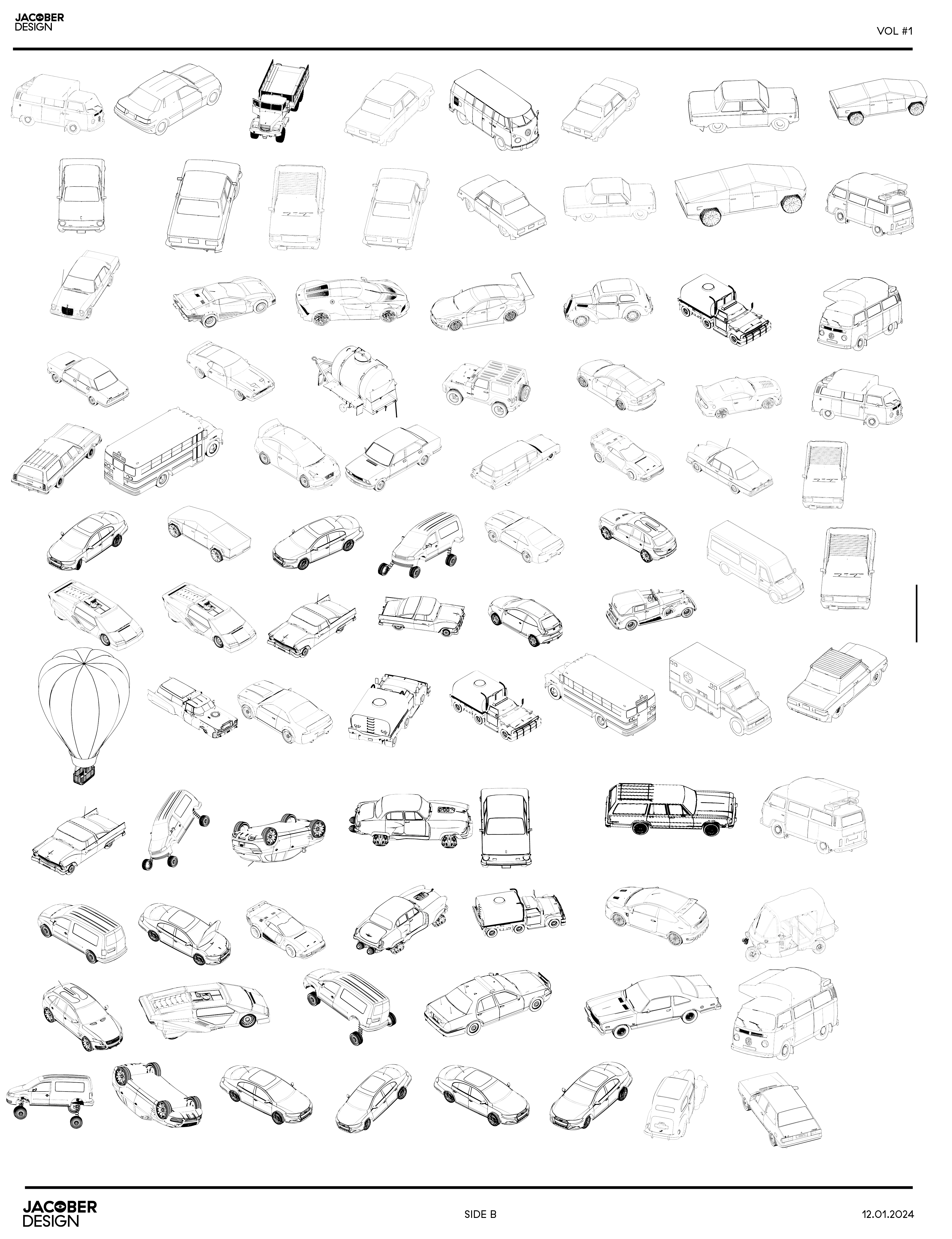 JACOBER DESIGN

VOL #1

JACOBER DESIGN

SIDE B

12.01.2024