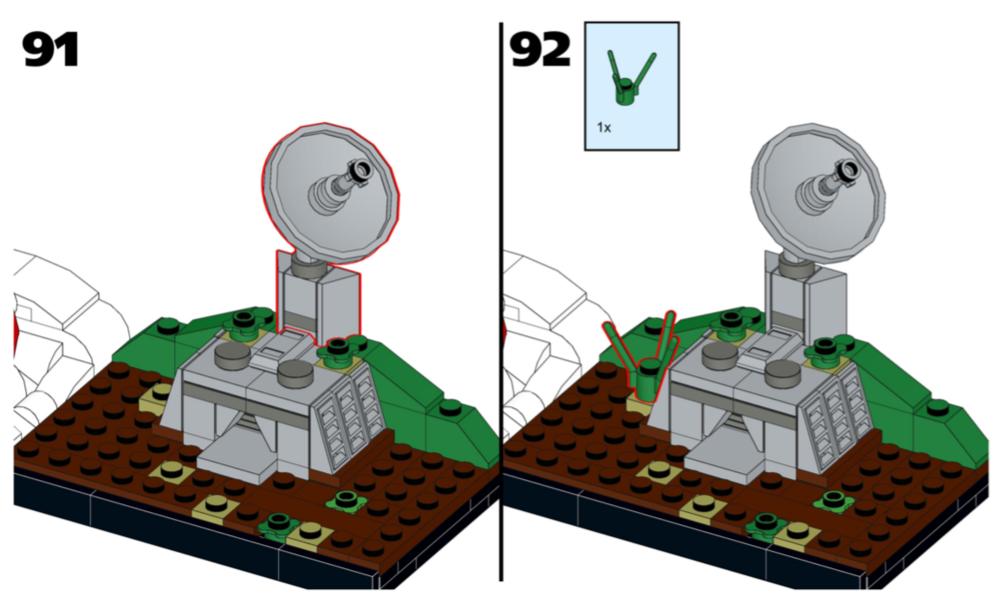 91

92

1x