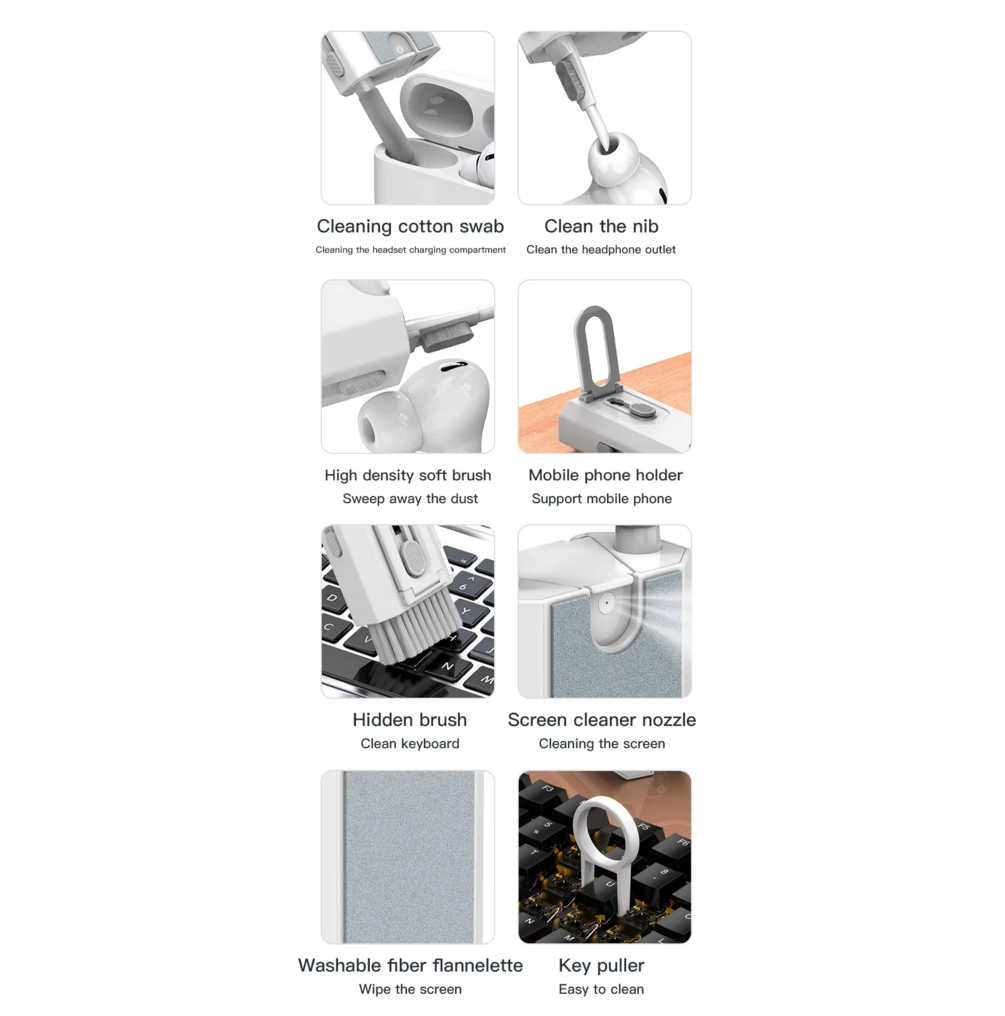 Cleaning cotton swab
Cleaning the headset charging compartment

Clean the nib
Clean the headphone outlet

High density soft brush
Sweep away the dust

Mobile phone holder
Support mobile phone

Hidden brush
Clean keyboard

Screen cleaner nozzle
Cleaning the screen

Washable fiber flannelette
Wipe the screen

Key puller
Easy to clean