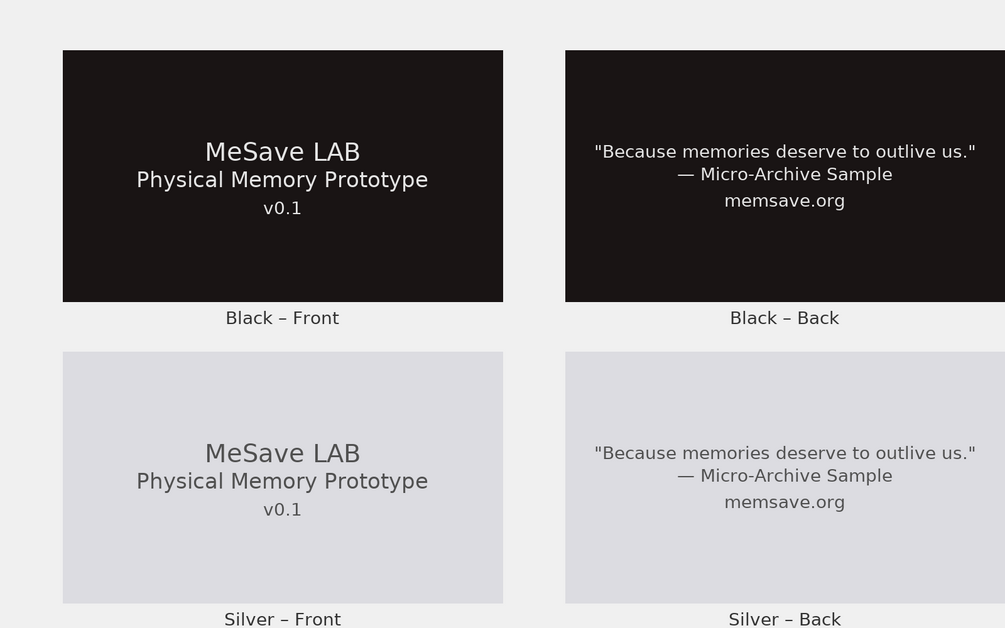 MeSave LAB
Physical Memory Prototype
v0.1

Black – Front

"Because memories deserve to outlive us."
— Micro-Archive Sample
memsave.org

Black – Back

MeSave LAB
Physical Memory Prototype
v0.1

Silver – Front

"Because memories deserve to outlive us."
— Micro-Archive Sample
memsave.org

Silver – Back