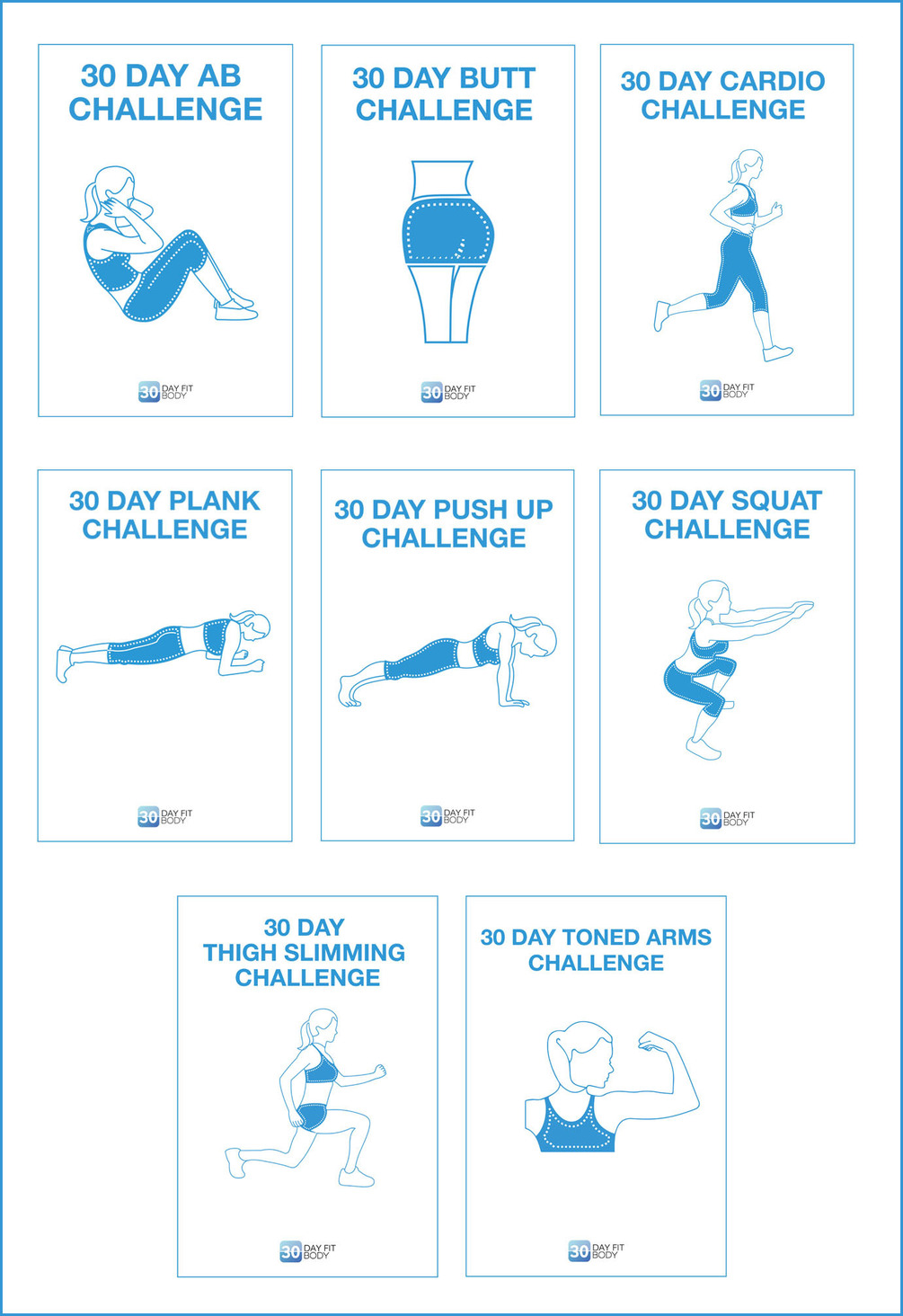 30 DAY AB CHALLENGE

30 DAY FIT BODY

30 DAY BUTT CHALLENGE

30 DAY FIT BODY

30 DAY CARDIO CHALLENGE

30 DAY FIT BODY

30 DAY PLANK CHALLENGE

30 DAY FIT BODY

30 DAY PUSH UP CHALLENGE

30 DAY FIT BODY

30 DAY SQUAT CHALLENGE

30 DAY FIT BODY

30 DAY THIGH SLIMMING CHALLENGE

30 DAY FIT BODY

30 DAY TONED ARMS CHALLENGE

30 DAY FIT BODY