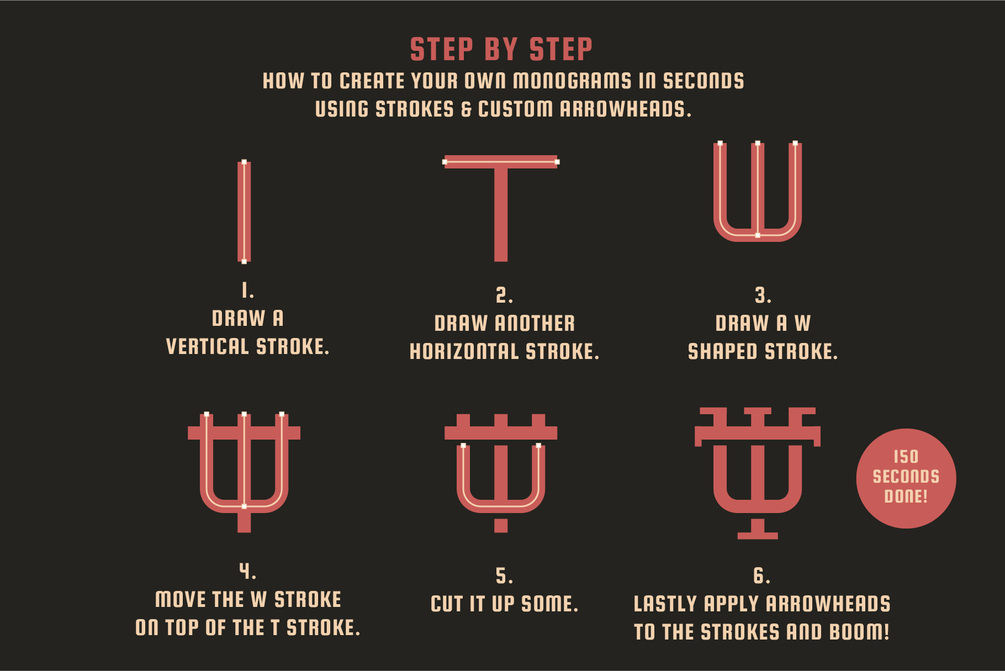 STEP BY STEP
HOW TO CREATE YOUR OWN MONOGRAMS IN SECONDS USING STROKES & CUSTOM ARROWHEADS.

1.
DRAW A VERTICAL STROKE.

2.
DRAW ANOTHER HORIZONTAL STROKE.

3.
DRAW A W SHAPED STROKE.

4.
MOVE THE W STROKE ON TOP OF THE T STROKE.

5.
CUT IT UP SOME.

6.
LASTLY APPLY ARROWHEADS TO THE STROKES AND BOOM!

150 SECONDS DONE!