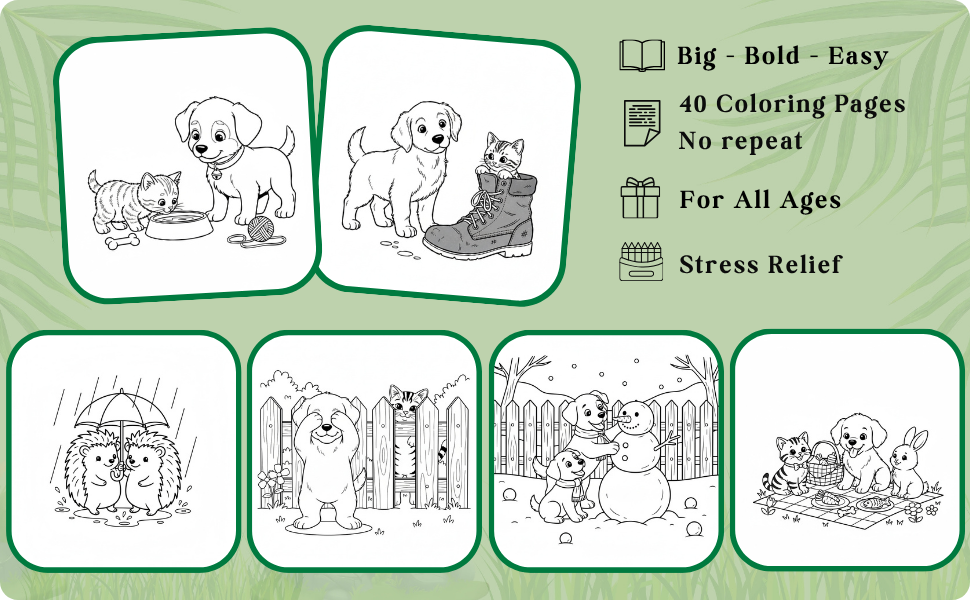 Big - Bold - Easy

40 Coloring Pages
No repeat

For All Ages

Stress Relief