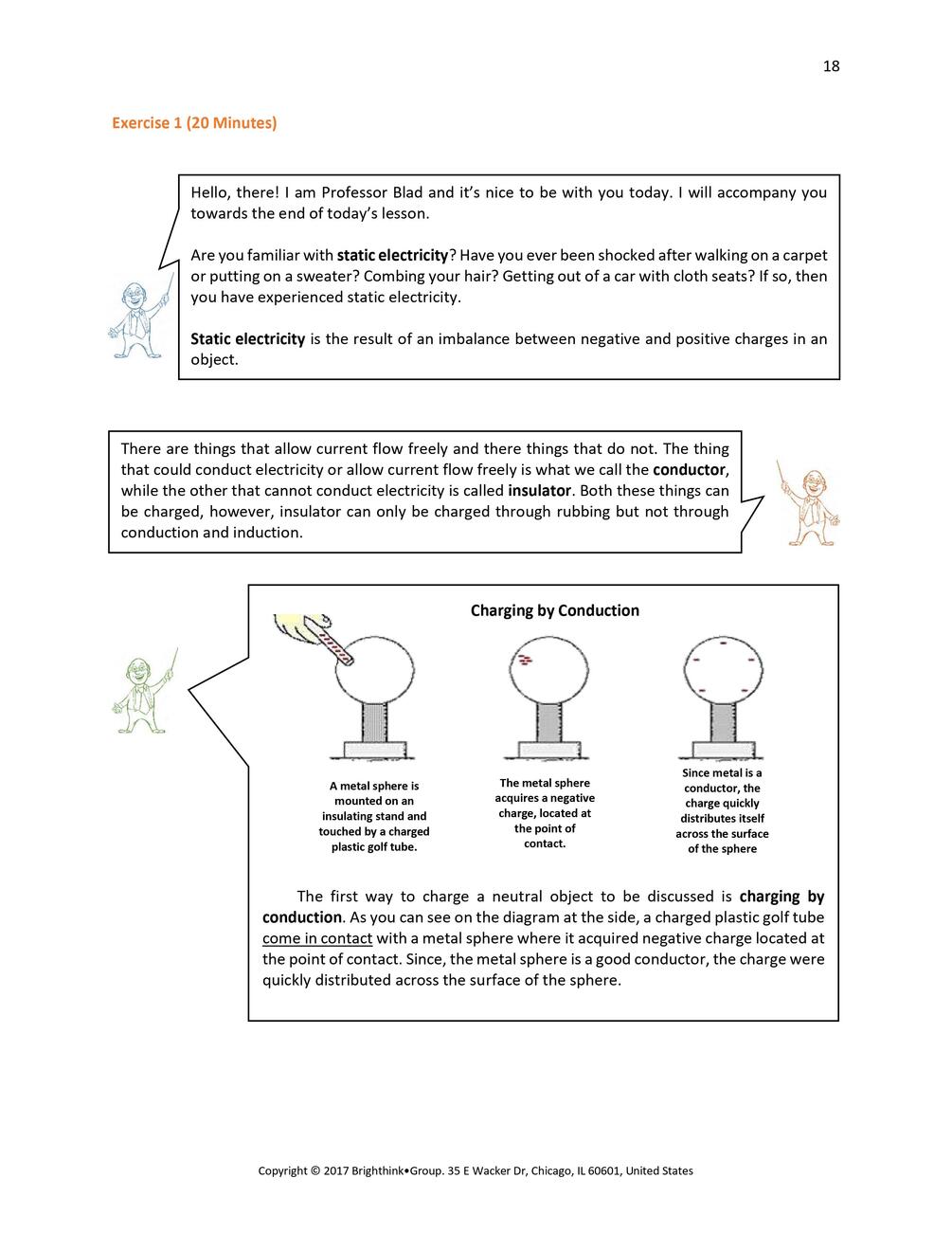 18

Exercise 1 (20 Minutes)

Hello, there! I am Professor Blad and it's nice to be with you today. I will accompany you towards the end of today's lesson.

Are you familiar with static electricity? Have you ever been shocked after walking on a carpet or putting on a sweater? Combing your hair? Getting out of a car with cloth seats? If so, then you have experienced static electricity.

Static electricity is the result of an imbalance between negative and positive charges in an object.

There are things that allow current flow freely and there things that do not. The thing that could conduct electricity or allow current flow freely is what we call the conductor, while the other that cannot conduct electricity is called insulator. Both these things can be charged, however, insulator can only be charged through rubbing but not through conduction and induction.

Charging by Conduction

A metal sphere is mounted on an insulating stand and touched by a charged plastic golf tube.

The metal sphere acquires a negative charge, located at the point of contact.

Since metal is a conductor, the charge quickly distributes itself across the surface of the sphere

The first way to charge a neutral object to be discussed is charging by conduction. As you can see on the diagram at the side, a charged plastic golf tube come in contact with a metal sphere where it acquired negative charge located at the point of contact. Since, the metal sphere is a good conductor, the charge were quickly distributed across the surface of the sphere.

Copyright © 2017 Brighthink•Group. 35 E Wacker Dr, Chicago, IL 60601, United States