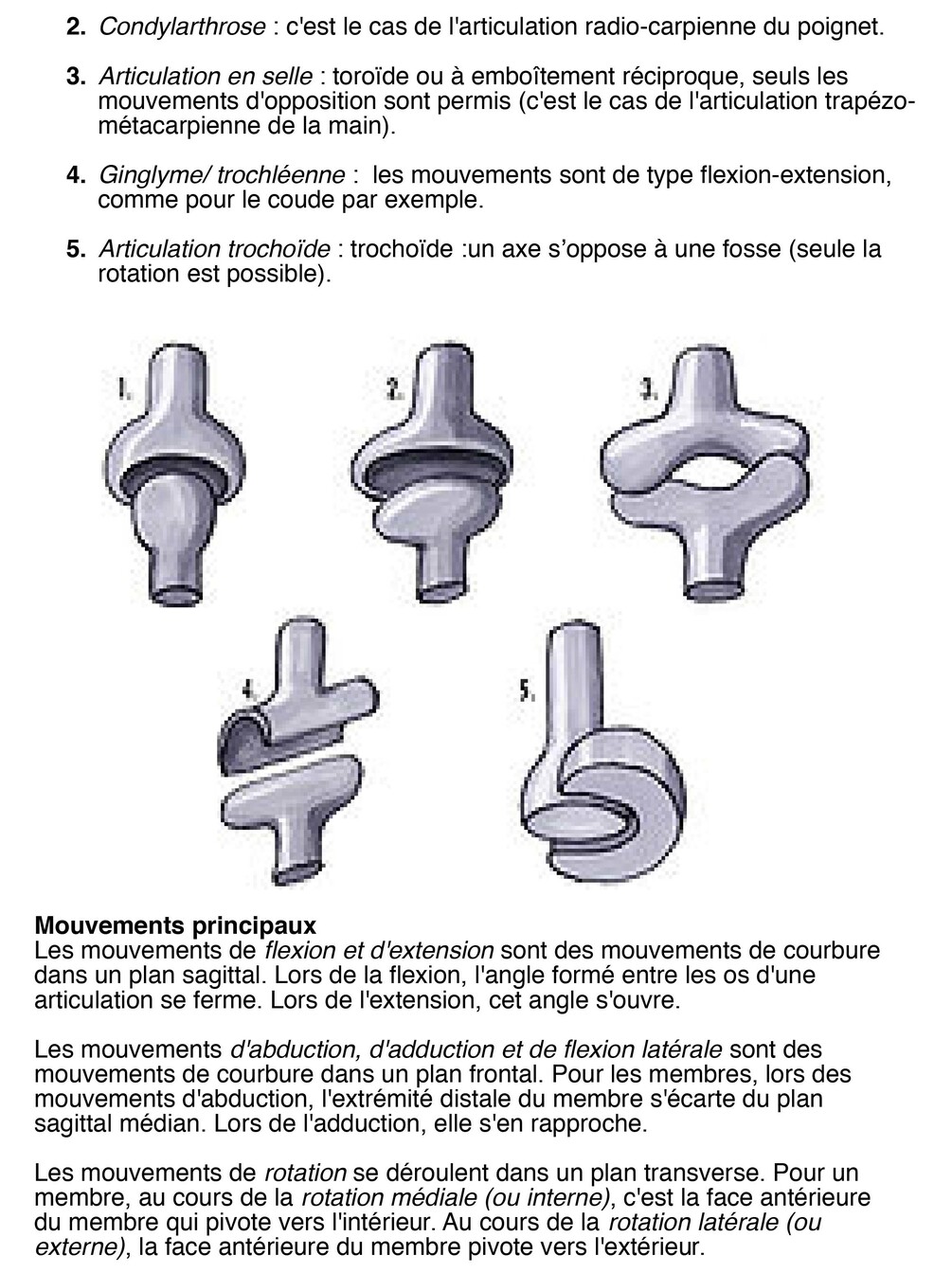 2. Condylarthrose : c'est le cas de l'articulation radio-carpienne du poignet.

3. Articulation en selle : toroïde ou à emboîtement réciproque, seuls les mouvements d'opposition sont permis (c'est le cas de l'articulation trapézo-métacarpienne de la main).

4. Ginglyme/ trochléenne : les mouvements sont de type flexion-extension, comme pour le coude par exemple.

5. Articulation trochoïde : trochoïde :un axe s'oppose à une fosse (seule la rotation est possible).

1.

2.

3.

4.

5.

Mouvements principaux
Les mouvements de flexion et d'extension sont des mouvements de courbure dans un plan sagittal. Lors de la flexion, l'angle formé entre les os d'une articulation se ferme. Lors de l'extension, cet angle s'ouvre.

Les mouvements d'abduction, d'adduction et de flexion latérale sont des mouvements de courbure dans un plan frontal. Pour les membres, lors des mouvements d'abduction, l'extrémité distale du membre s'écarte du plan sagittal médian. Lors de l'adduction, elle s'en rapproche.

Les mouvements de rotation se déroulent dans un plan transverse. Pour un membre, au cours de la rotation médiale (ou interne), c'est la face antérieure du membre qui pivote vers l'intérieur. Au cours de la rotation latérale (ou externe), la face antérieure du membre pivote vers l'extérieur.