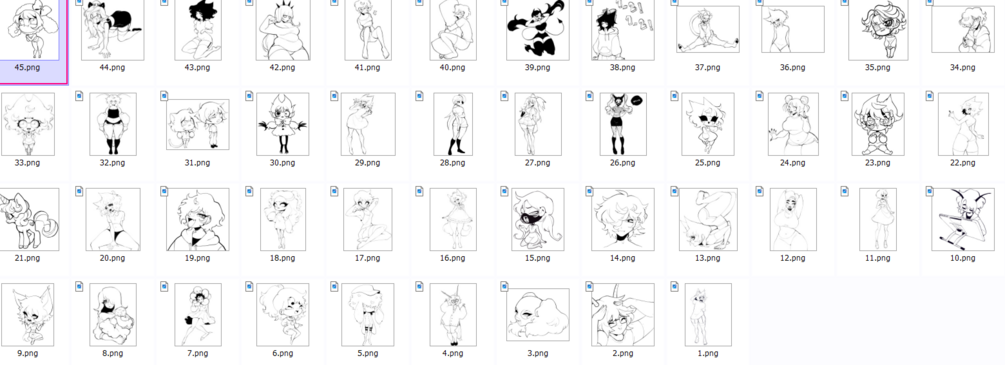 45.png 44.png 43.png 42.png 41.png 40.png 39.png 38.png 37.png 36.png 35.png 34.png

33.png 32.png 31.png 30.png 29.png 28.png 27.png 26.png 25.png 24.png 23.png 22.png

21.png 20.png 19.png 18.png 17.png 16.png 15.png 14.png 13.png 12.png 11.png 10.png

9.png 8.png 7.png 6.png 5.png 4.png 3.png 2.png 1.png