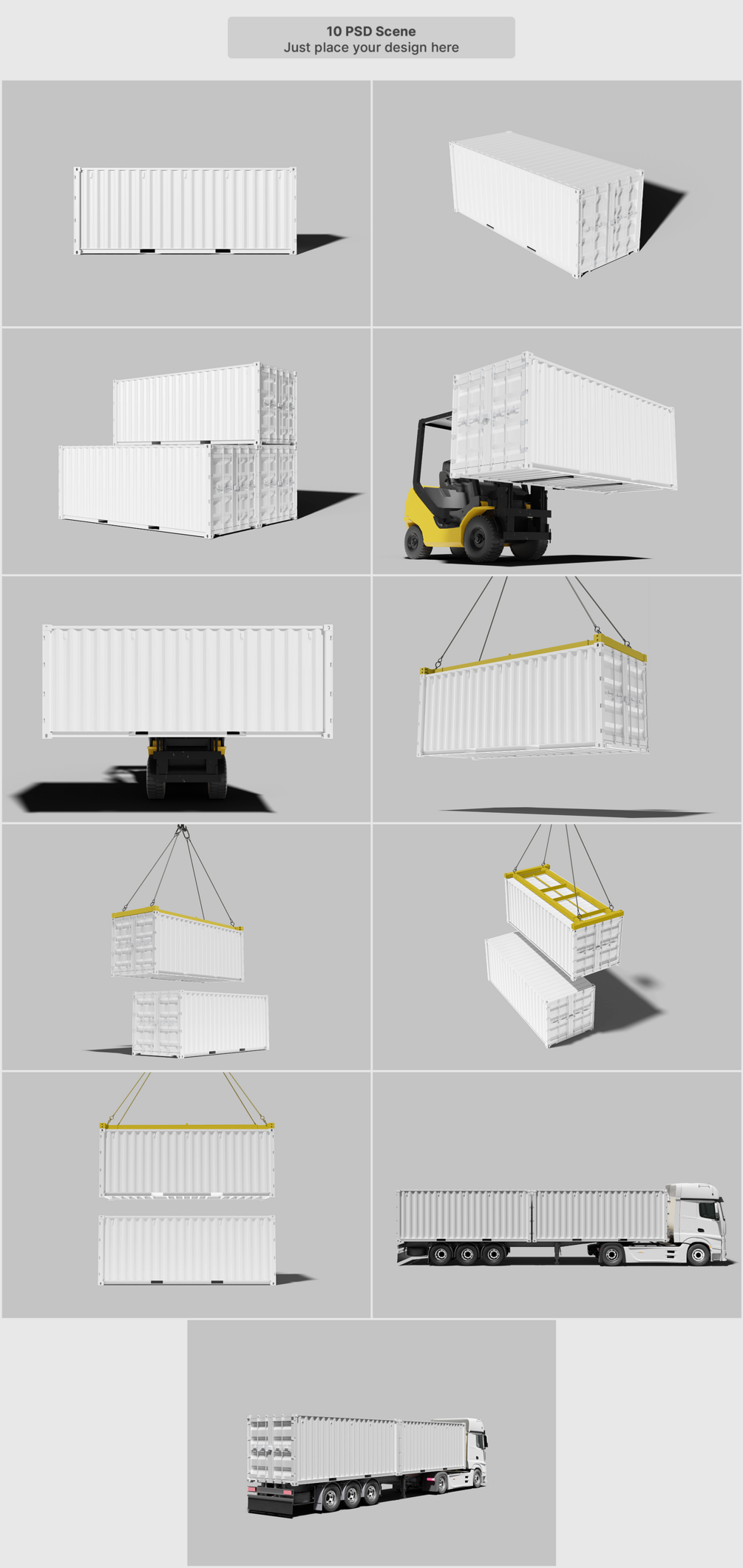 10 PSD Scene
Just place your design here