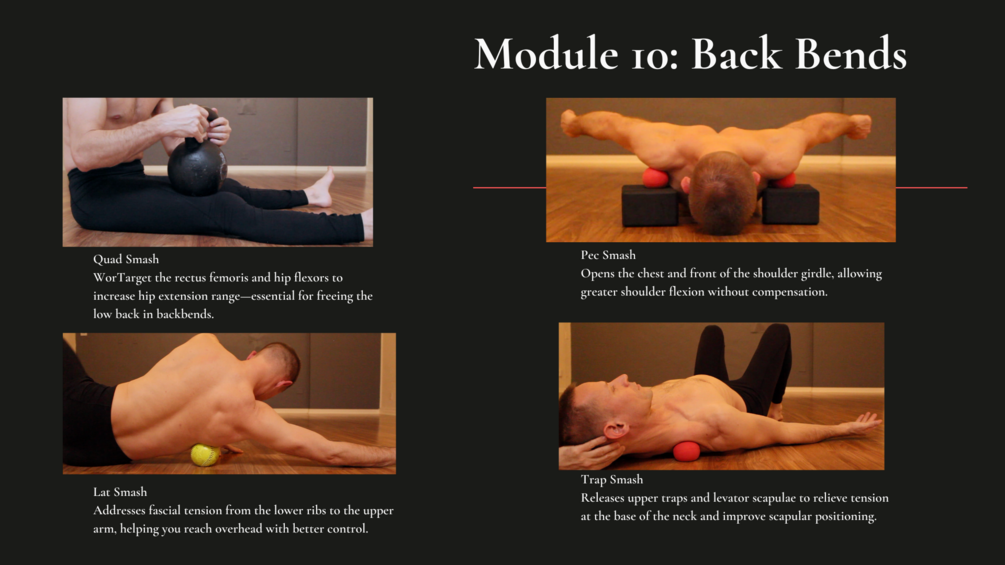 Module 10: Back Bends

Quad Smash
WorTarget the rectus femoris and hip flexors to increase hip extension range—essential for freeing the low back in backbends.

Lat Smash
Addresses fascial tension from the lower ribs to the upper arm, helping you reach overhead with better control.

Pec Smash
Opens the chest and front of the shoulder girdle, allowing greater shoulder flexion without compensation.

Trap Smash
Releases upper traps and levator scapulae to relieve tension at the base of the neck and improve scapular positioning.