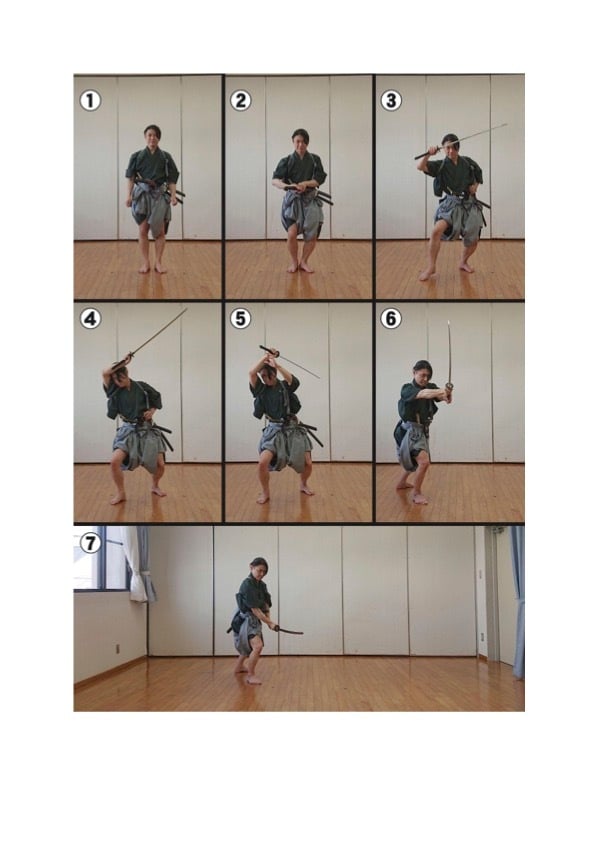 ①
②
③
④
⑤
⑥
⑦