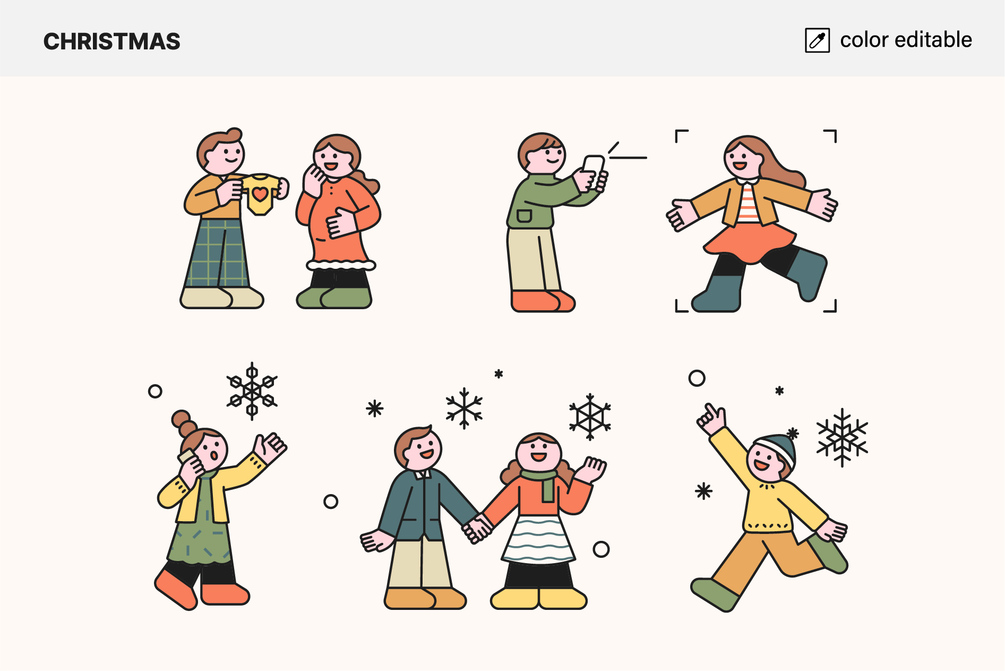 CHRISTMAS

color editable