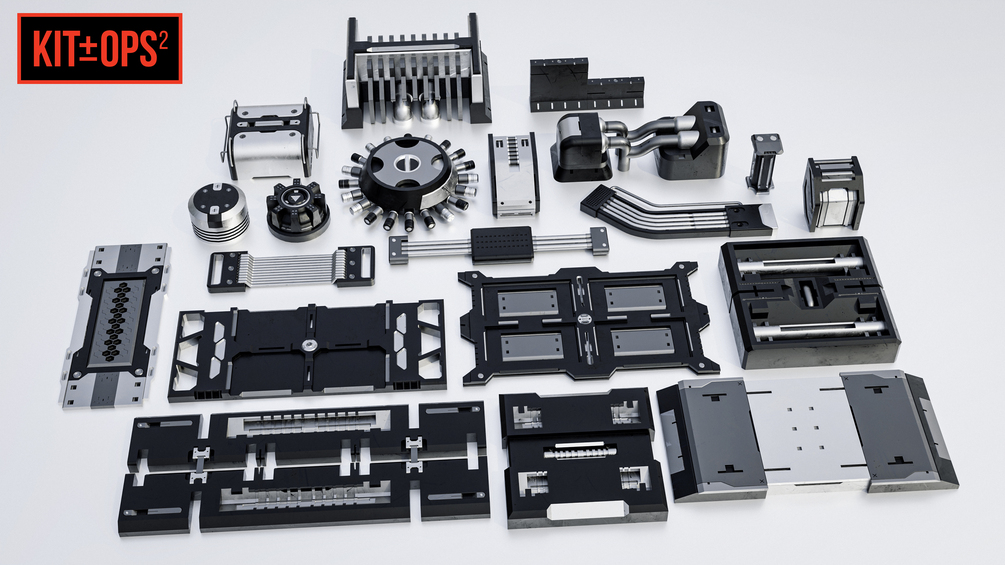 KIT±OPS$^2$