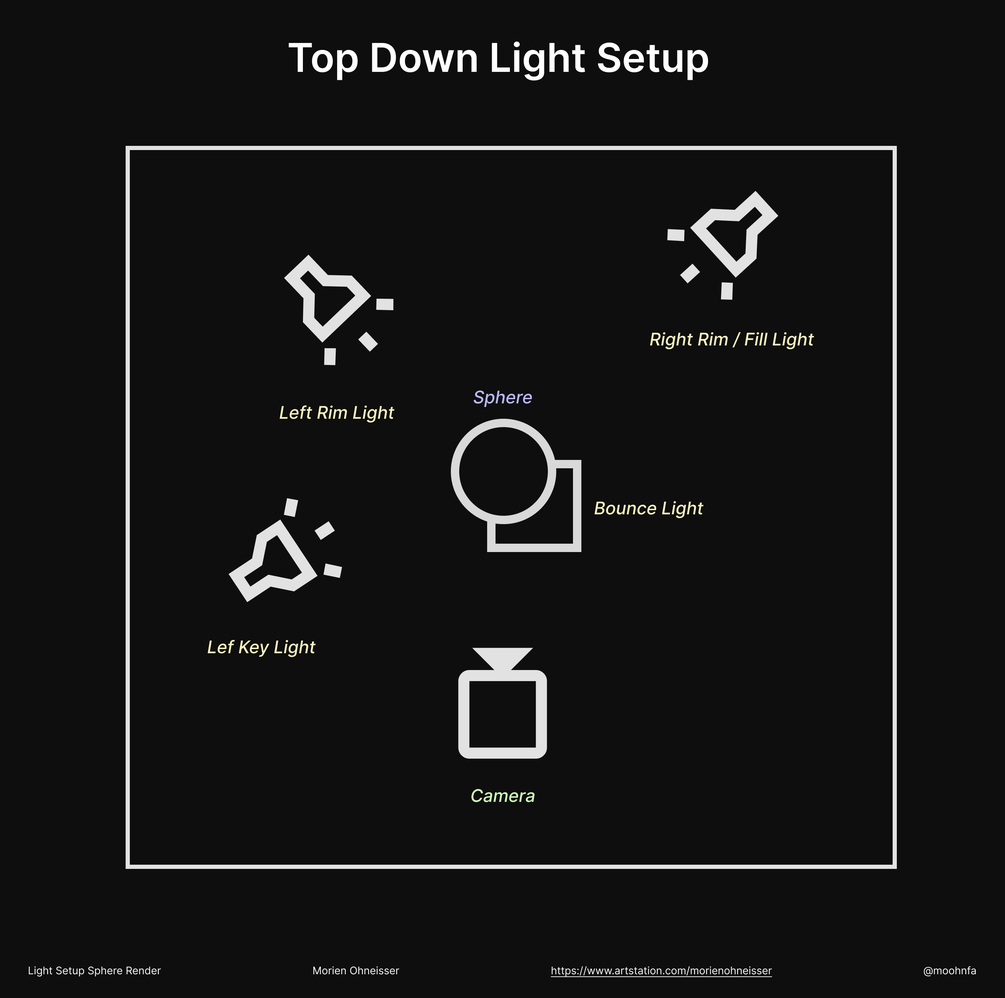 Top Down Light Setup

Right Rim / Fill Light

Left Rim Light

Sphere

Bounce Light

Lef Key Light

Camera

Light Setup Sphere Render

Morien Ohneisser

https://www.artstation.com/morienohneisser

@moohnfa