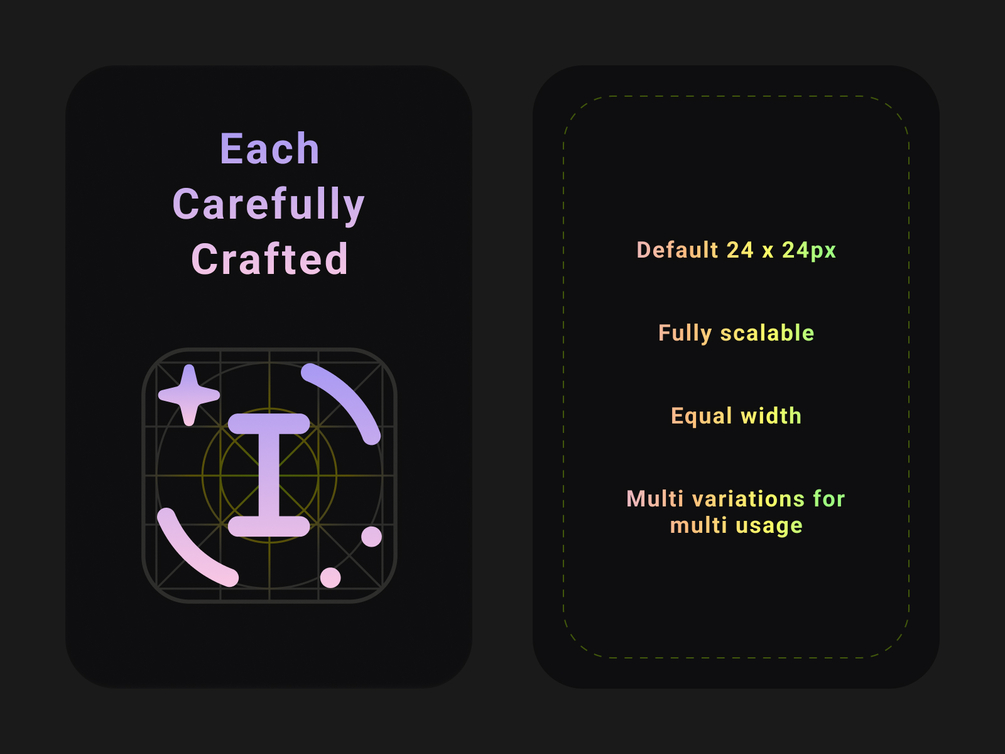 Each Carefully Crafted

Default 24 x 24px

Fully scalable

Equal width

Multi variations for multi usage