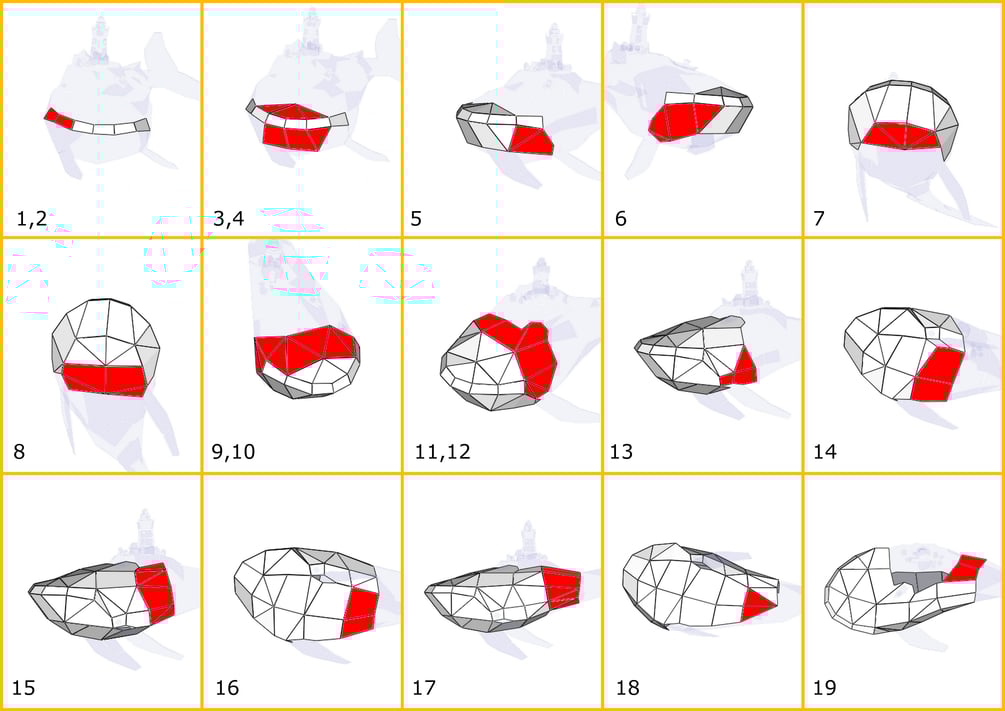 1,2
3,4
5
6
7
8
9,10
11,12
13
14
15
16
17
18
19