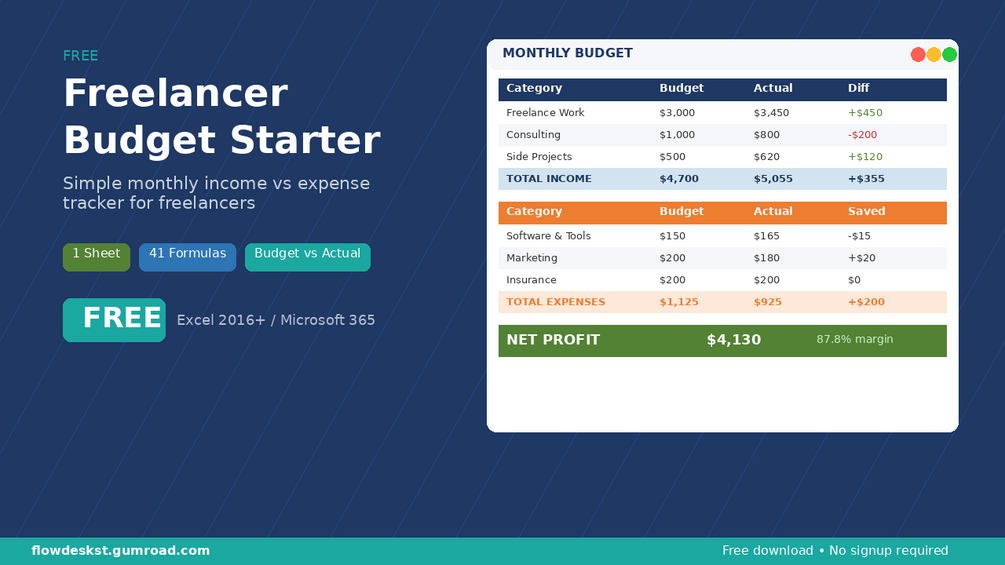 FREE

Freelancer Budget Starter

Simple monthly income vs expense tracker for freelancers

1 Sheet 41 Formulas Budget vs Actual

FREE Excel 2016+ / Microsoft 365

MONTHLY BUDGET

| Category | Budget | Actual | Diff |
|---|---|---|---|
| Freelance Work | $3,000 | $3,450 | +$450 |
| Consulting | $1,000 | $800 | -$200 |
| Side Projects | $500 | $620 | +$120 |
| TOTAL INCOME | $4,700 | $5,055 | +$355 |

| Category | Budget | Actual | Saved |
|---|---|---|---|
| Software & Tools | $150 | $165 | -$15 |
| Marketing | $200 | $180 | +$20 |
| Insurance | $200 | $200 | $0 |
| TOTAL EXPENSES | $1,125 | $925 | +$200 |

NET PROFIT $4,130 87.8% margin

flowdeskst.gumroad.com

Free download • No signup required