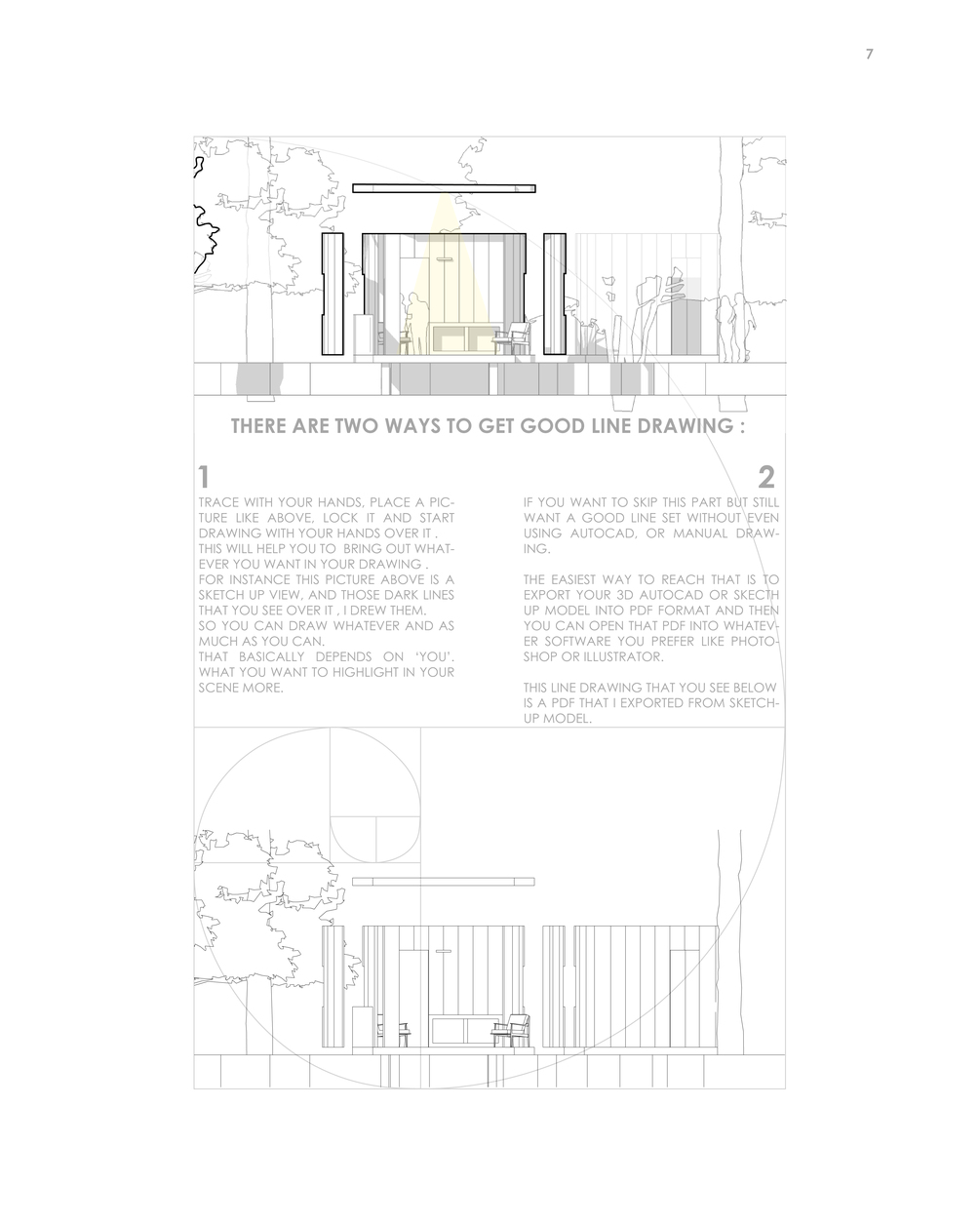 7

THERE ARE TWO WAYS TO GET GOOD LINE DRAWING :

1

TRACE WITH YOUR HANDS, PLACE A PICTURE LIKE ABOVE, LOCK IT AND START DRAWING WITH YOUR HANDS OVER IT . THIS WILL HELP YOU TO BRING OUT WHATEVER YOU WANT IN YOUR DRAWING . FOR INSTANCE THIS PICTURE ABOVE IS A SKETCH UP VIEW, AND THOSE DARK LINES THAT YOU SEE OVER IT , I DREW THEM. SO YOU CAN DRAW WHATEVER AND AS MUCH AS YOU CAN. THAT BASICALLY DEPENDS ON 'YOU'. WHAT YOU WANT TO HIGHLIGHT IN YOUR SCENE MORE.

2

IF YOU WANT TO SKIP THIS PART BUT STILL WANT A GOOD LINE SET WITHOUT EVEN USING AUTOCAD, OR MANUAL DRAWING.

THE EASIEST WAY TO REACH THAT IS TO EXPORT YOUR 3D AUTOCAD OR SKECTH UP MODEL INTO PDF FORMAT AND THEN YOU CAN OPEN THAT PDF INTO WHATEVER SOFTWARE YOU PREFER LIKE PHOTOSHOP OR ILLUSTRATOR.

THIS LINE DRAWING THAT YOU SEE BELOW IS A PDF THAT I EXPORTED FROM SKETCHUP MODEL.