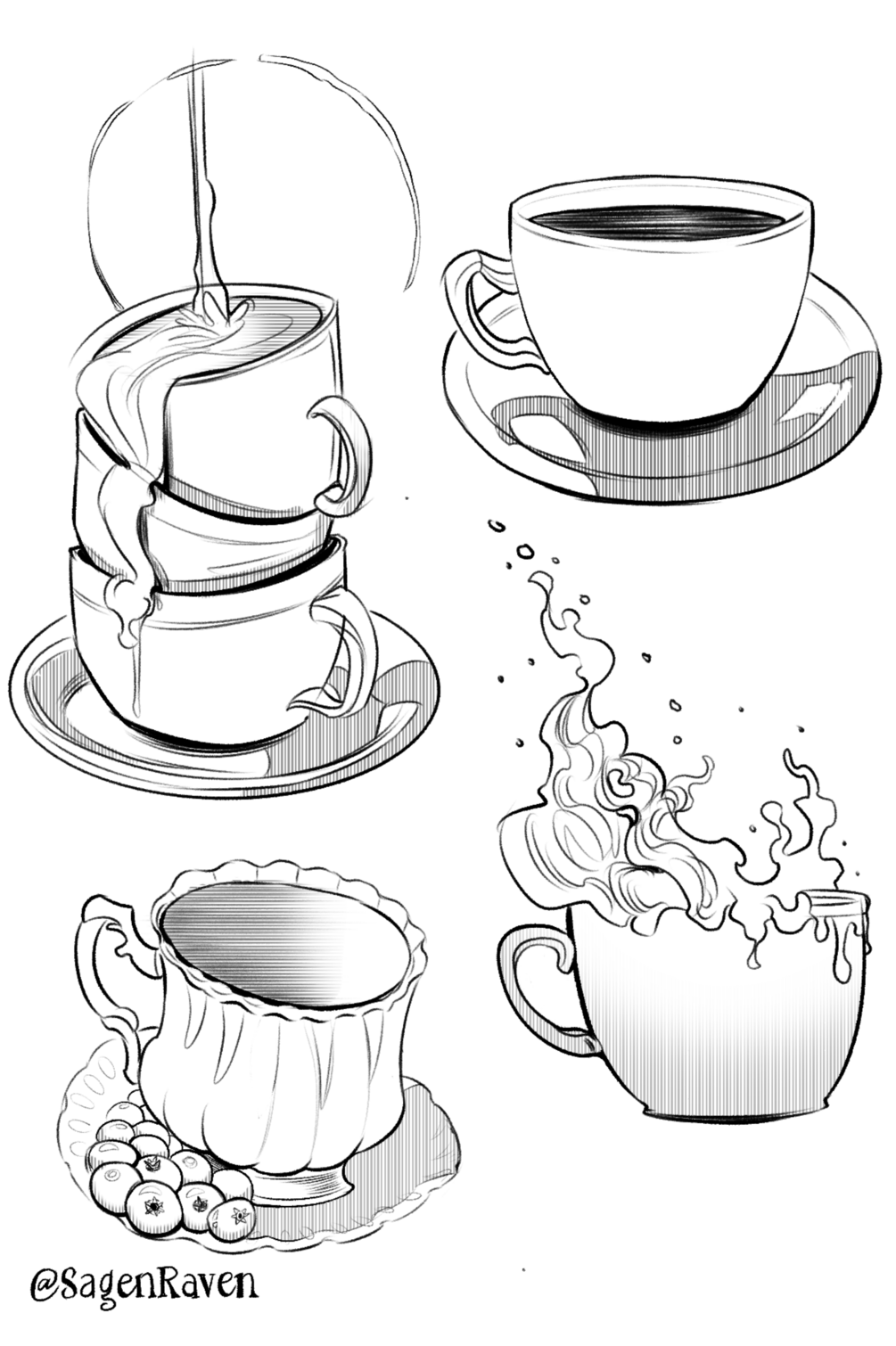 @SagenRaven