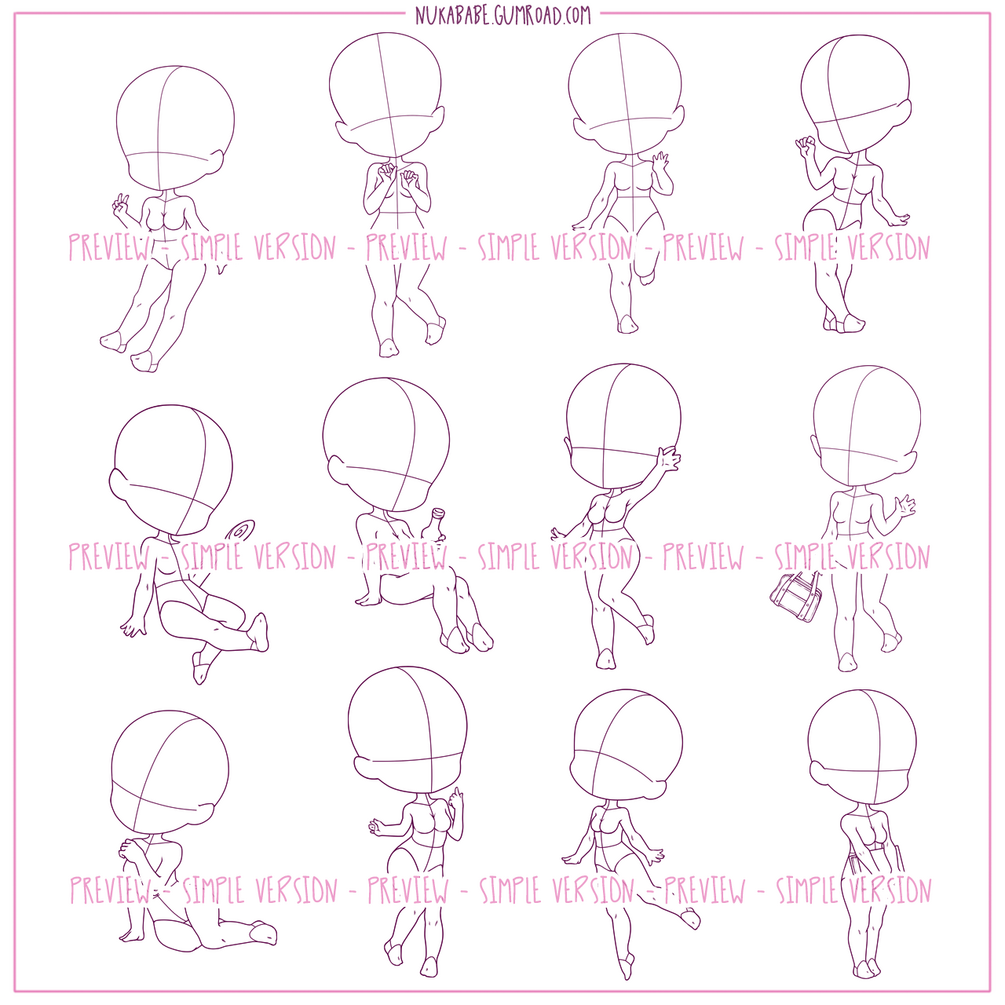 NUKABABE.GUMROAD.COM

PREVIEW - SIMPLE VERSION - PREVIEW - SIMPLE VERSION - PREVIEW - SIMPLE VERSION

PREVIEW - SIMPLE VERSION - PREVIEW - SIMPLE VERSION - PREVIEW - SIMPLE VERSION

PREVIEW - SIMPLE VERSION - PREVIEW - SIMPLE VERSION - PREVIEW - SIMPLE VERSION