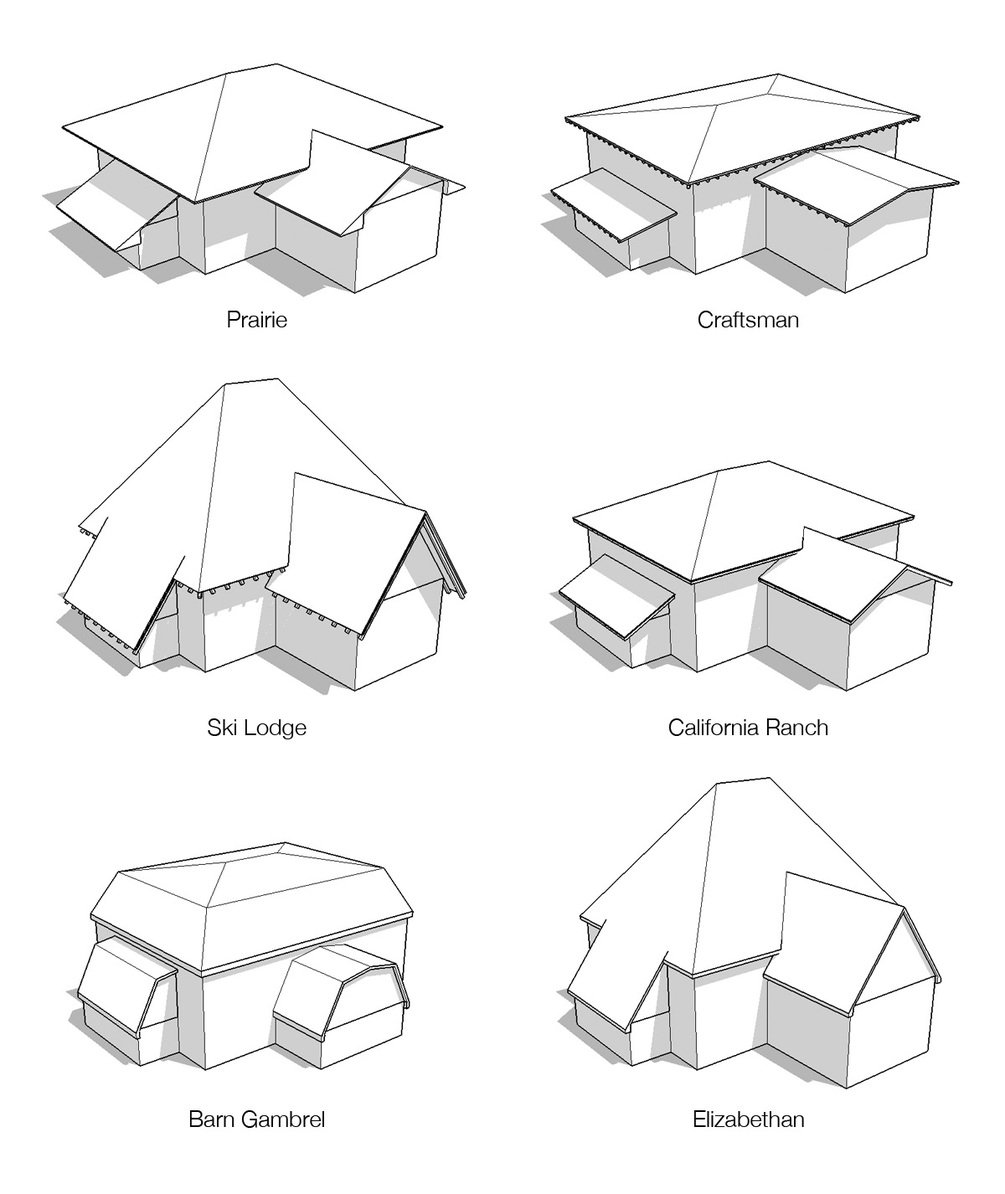 Prairie

Craftsman

Ski Lodge

California Ranch

Barn Gambrel

Elizabethan