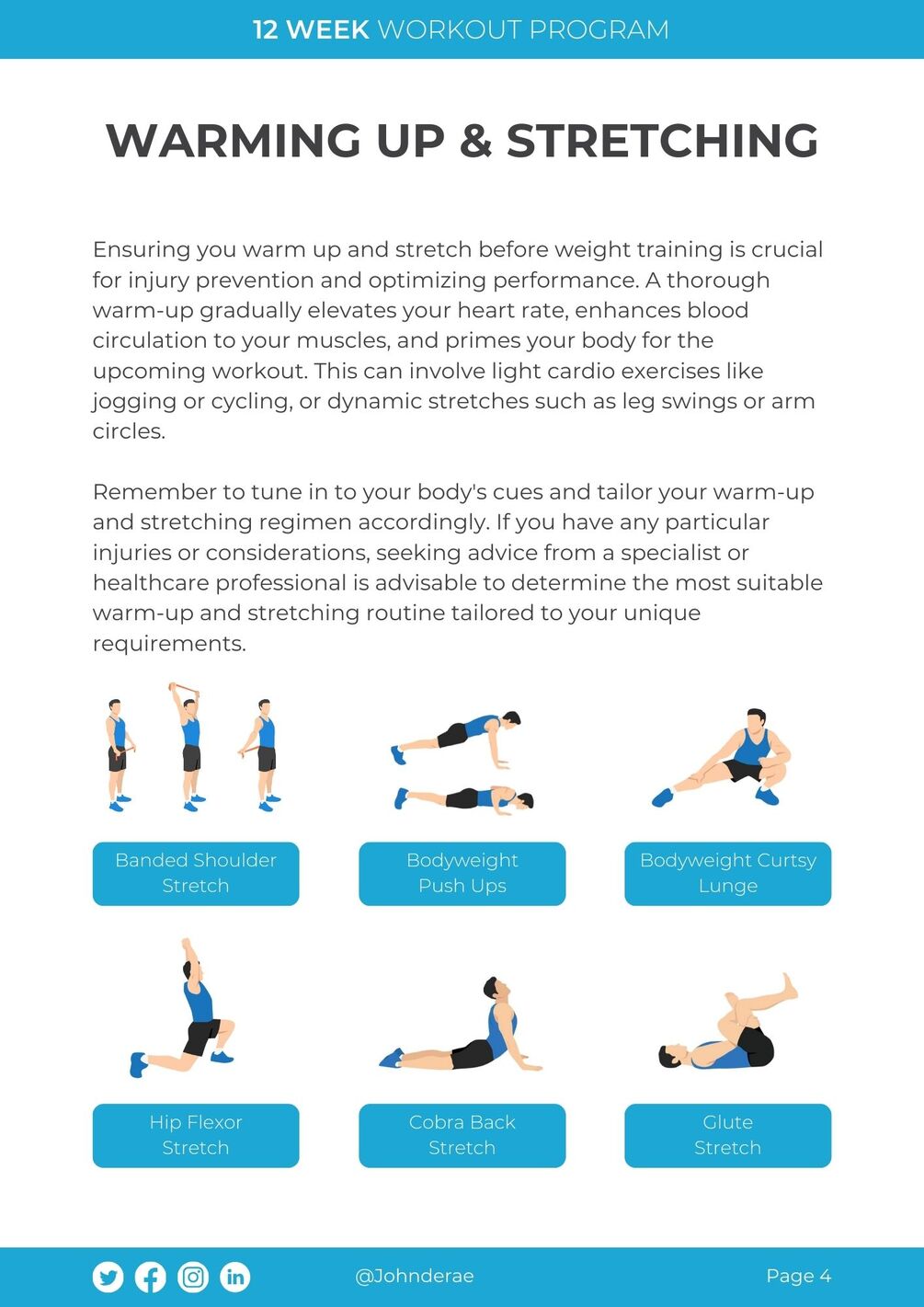 12 WEEK WORKOUT PROGRAM

WARMING UP & STRETCHING

Ensuring you warm up and stretch before weight training is crucial for injury prevention and optimizing performance. A thorough warm-up gradually elevates your heart rate, enhances blood circulation to your muscles, and primes your body for the upcoming workout. This can involve light cardio exercises like jogging or cycling, or dynamic stretches such as leg swings or arm circles.

Remember to tune in to your body's cues and tailor your warm-up and stretching regimen accordingly. If you have any particular injuries or considerations, seeking advice from a specialist or healthcare professional is advisable to determine the most suitable warm-up and stretching routine tailored to your unique requirements.

Banded Shoulder Stretch

Bodyweight Push Ups

Bodyweight Curtsy Lunge

Hip Flexor Stretch

Cobra Back Stretch

Glute Stretch

@Johnderae

Page 4