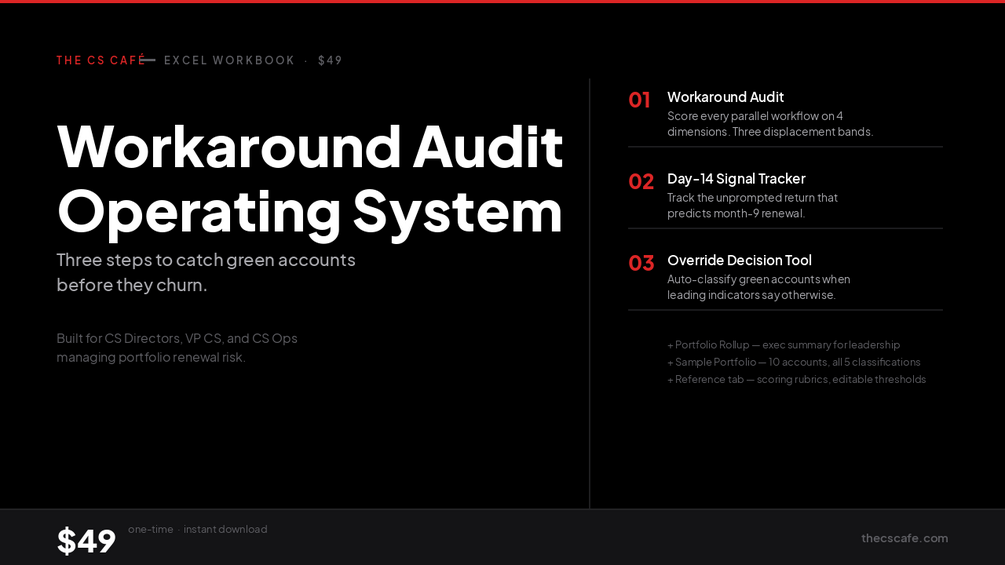 THE CS CAFÉ — EXCEL WORKBOOK · $49

Workaround Audit Operating System

Three steps to catch green accounts before they churn.

Built for CS Directors, VP CS, and CS Ops managing portfolio renewal risk.

01 Workaround Audit
Score every parallel workflow on 4 dimensions. Three displacement bands.

02 Day-14 Signal Tracker
Track the unprompted return that predicts month-9 renewal.

03 Override Decision Tool
Auto-classify green accounts when leading indicators say otherwise.

+ Portfolio Rollup — exec summary for leadership
+ Sample Portfolio — 10 accounts, all 5 classifications
+ Reference tab — scoring rubrics, editable thresholds

$49 one-time · instant download

thecscafe.com