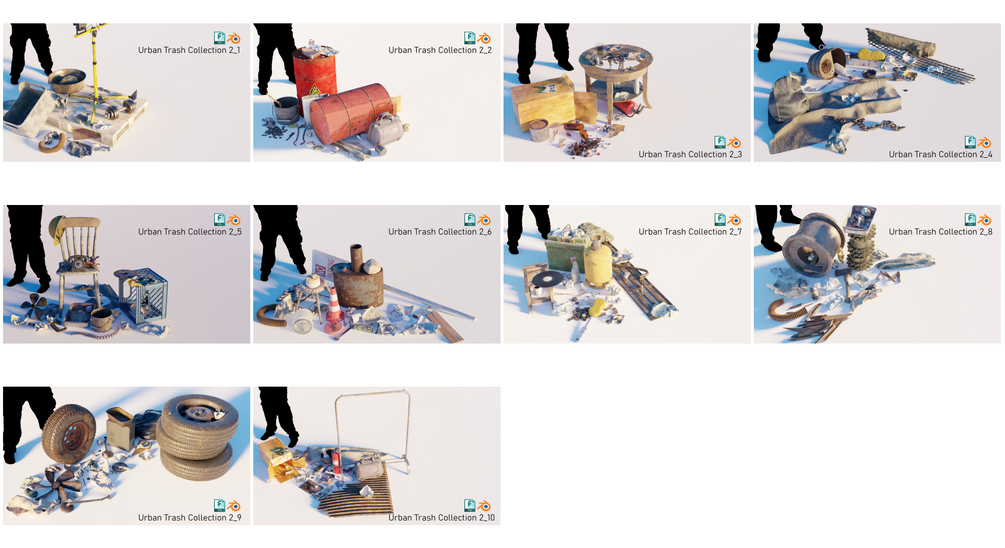 Urban Trash Collection 2_1

Urban Trash Collection 2_2

Urban Trash Collection 2_3

Urban Trash Collection 2_4

Urban Trash Collection 2_5

Urban Trash Collection 2_6

Urban Trash Collection 2_7

Urban Trash Collection 2_8

Urban Trash Collection 2_9

Urban Trash Collection 2_10